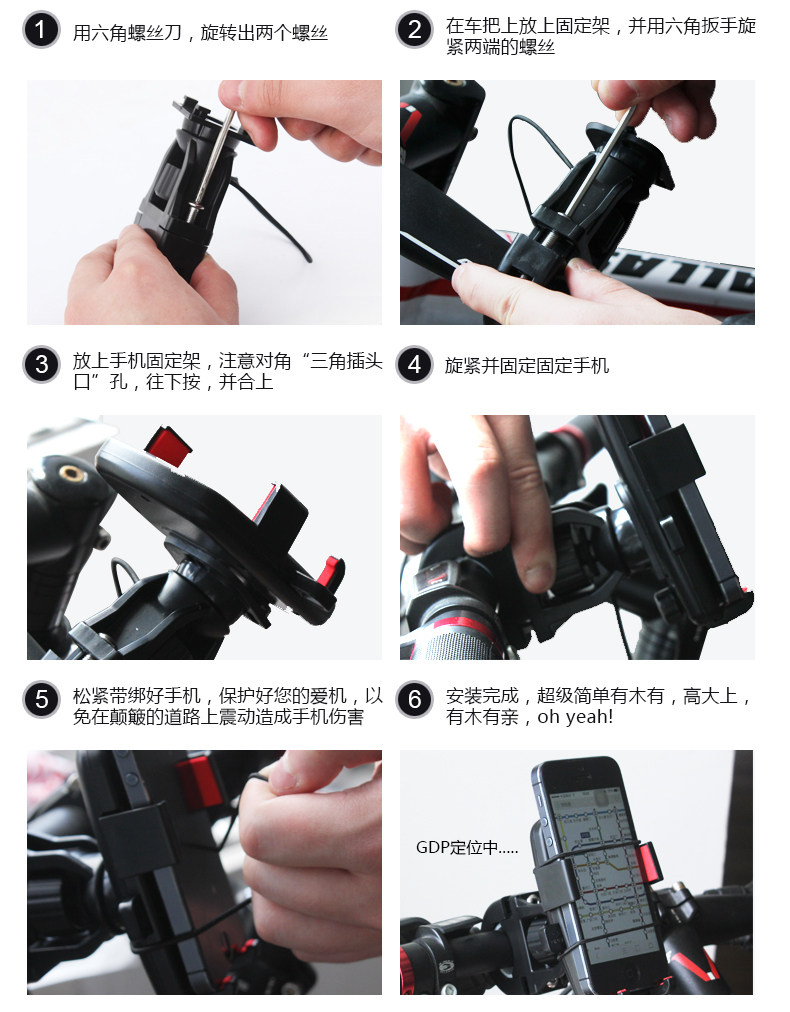 1 用六角螺丝刀，旋转出两个螺丝

2 在车把上放上固定架，并用六角扳手旋紧两端的螺丝

3 放上手机固定架，注意对角“三角插头口”孔，往下按，并合上

4 旋紧并固定固定手机

5 松紧带绑好手机，保护好您的爱机，以免在颠簸的道路上震动造成手机伤害

6 安装完成，超级简单有木有，高大上，有木有亲，oh yeah!

GDP定位中.....