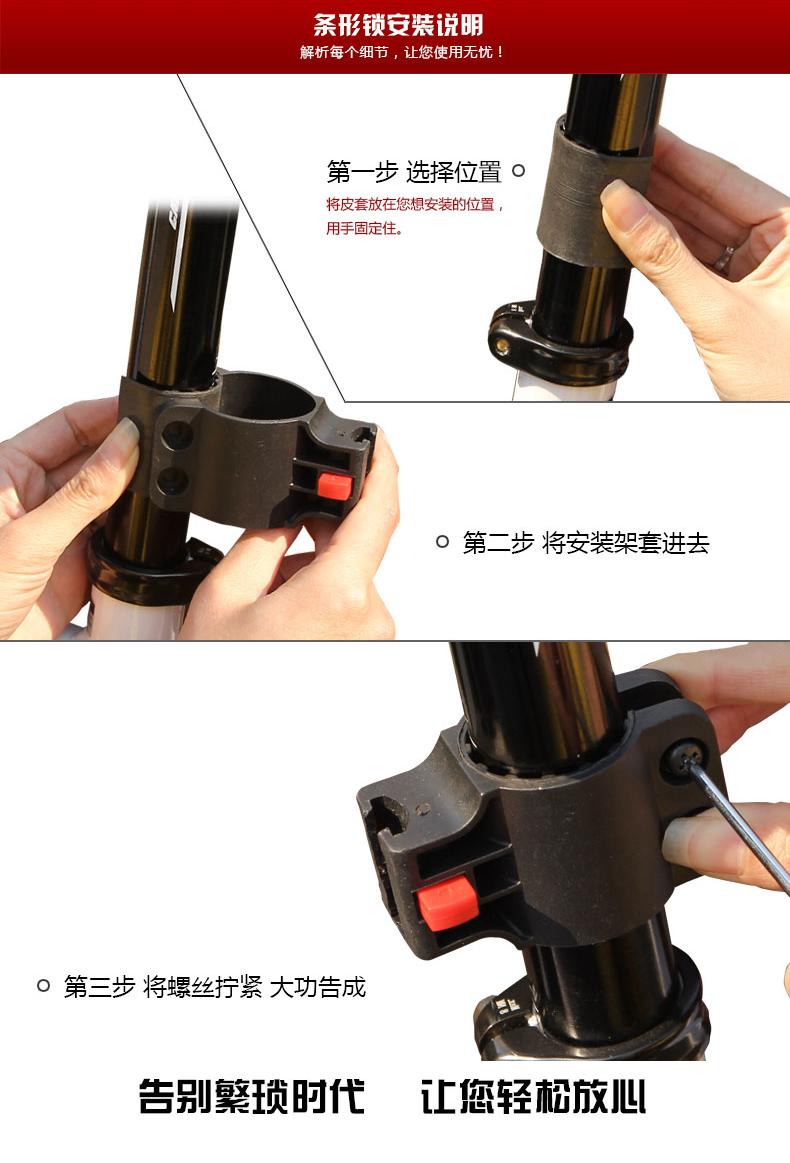 条形锁安装说明
解析每个细节，让您使用无忧！

第一步 选择位置
将皮套放在您想安装的位置，用手固定住。

第二步 将安装架套进去

第三步 将螺丝拧紧 大功告成

告别繁琐时代 让您轻松放心