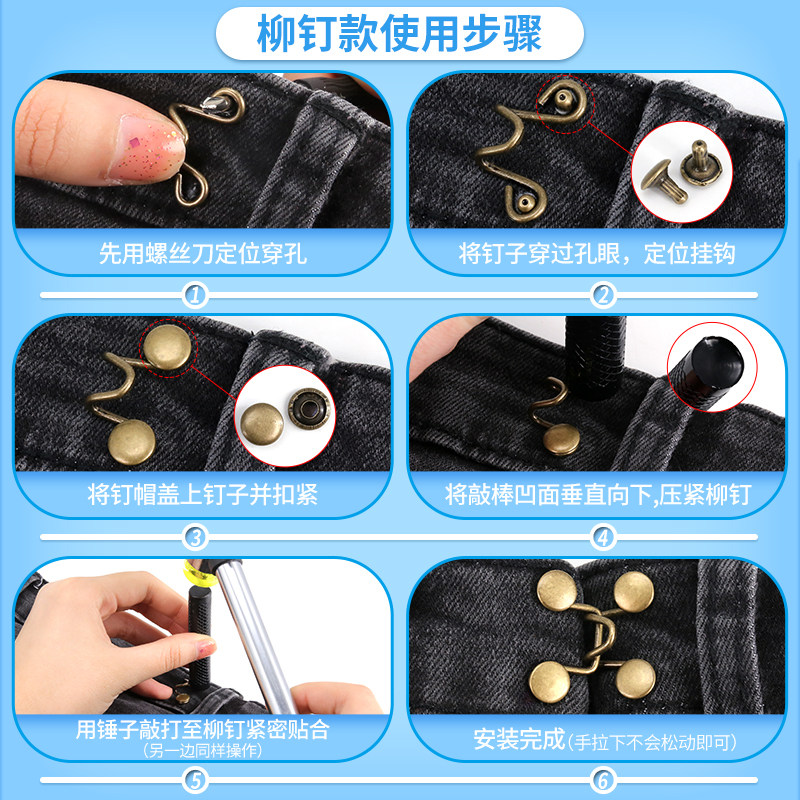 柳钉款使用步骤

先用螺丝刀定位穿孔

将钉子穿过孔眼，定位挂钩

①

②

将钉帽盖上钉子并扣紧

将敲棒凹面垂直向下,压紧柳钉

③

④

用锤子敲打至柳钉紧密贴合
（另一边同样操作）

安装完成（手拉下不会松动即可）

⑤

⑥