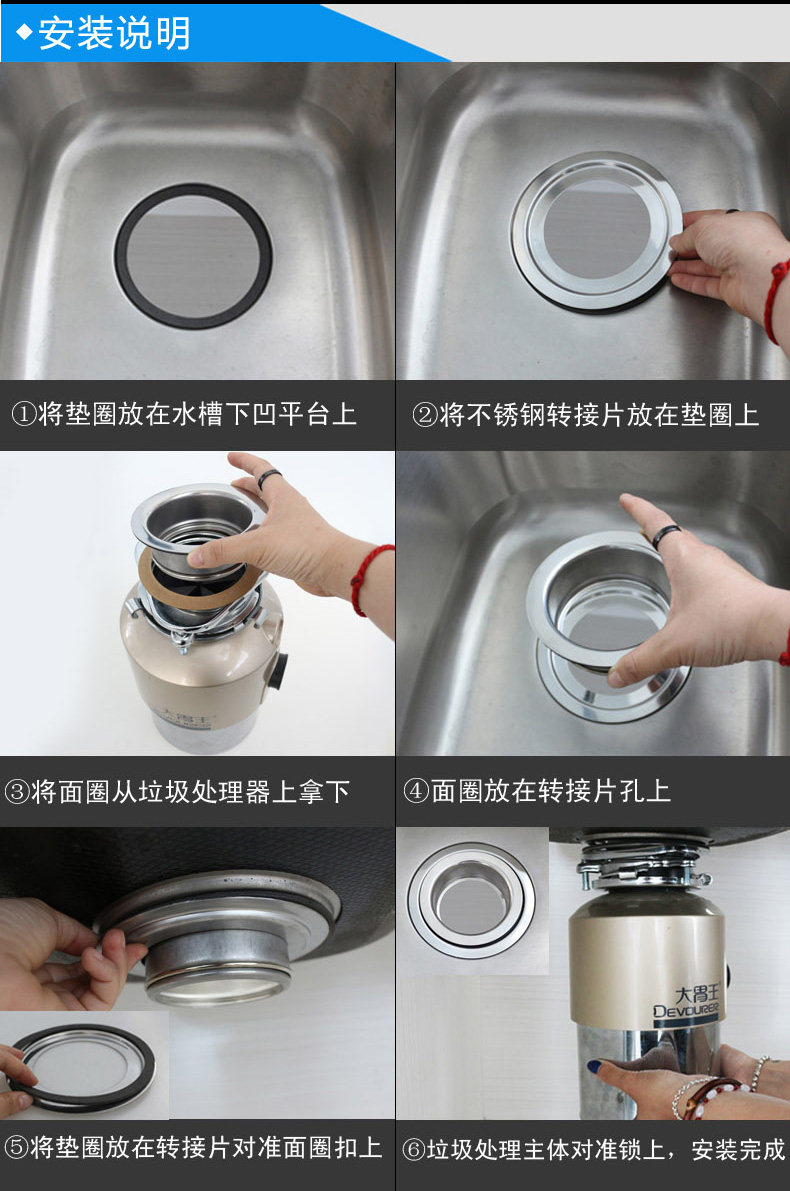 ◆安装说明

①将垫圈放在水槽下凹平台上

②将不锈钢转接片放在垫圈上

大胃王

③将面圈从垃圾处理器上拿下

④面圈放在转接片孔上

大胃王
DEVOURER

⑤将垫圈放在转接片对准面圈扣上

⑥垃圾处理主体对准锁上，安装完成