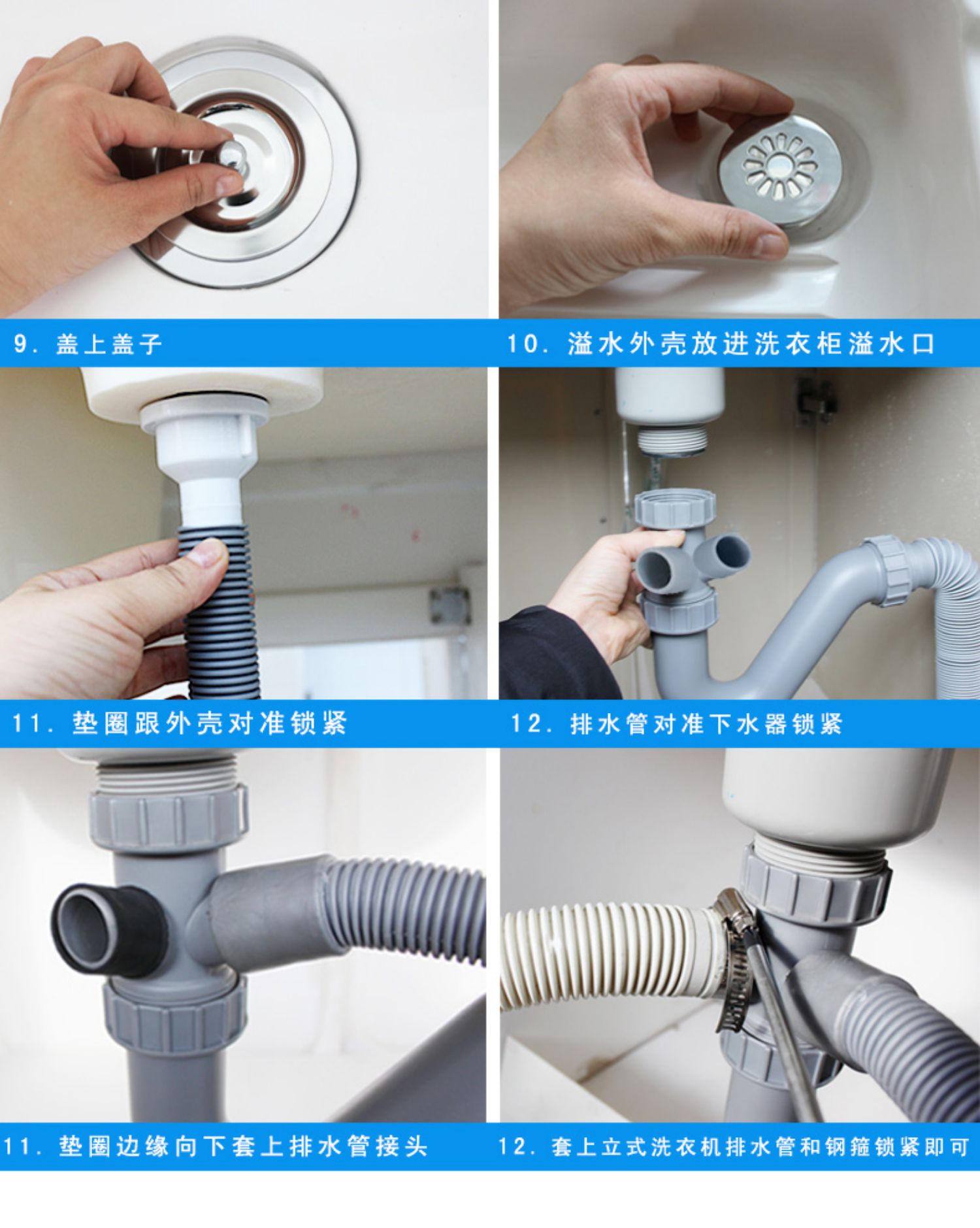 9. 盖上盖子

10. 溢水外壳放进洗衣柜溢水口

11. 垫圈跟外壳对准锁紧

12. 排水管对准下水器锁紧

11. 垫圈边缘向下套上排水管接头

12. 套上立式洗衣机排水管和钢箍锁紧即可