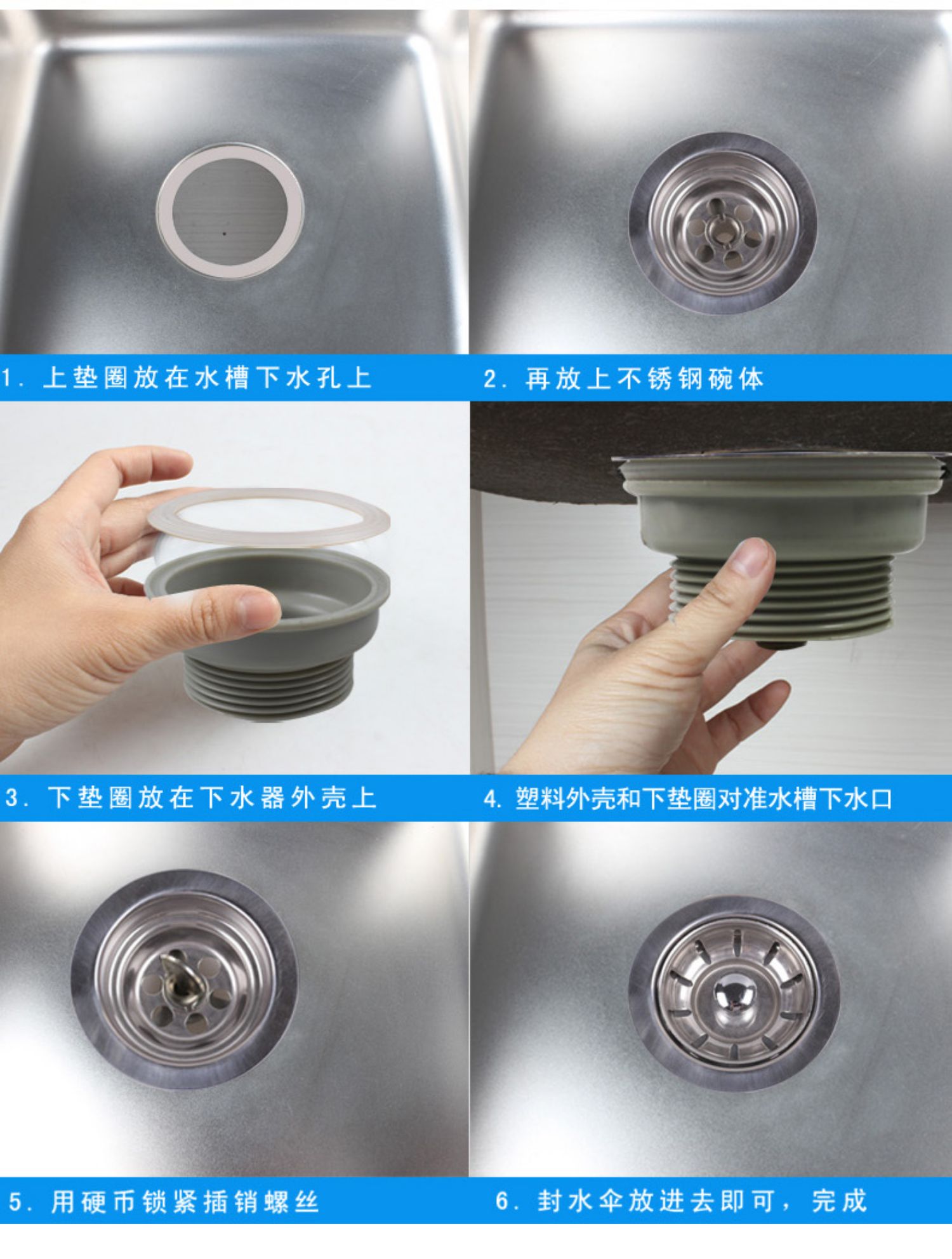 1. 上垫圈放在水槽下水孔上

2. 再放上不锈钢碗体

3. 下垫圈放在下水器外壳上

4. 塑料外壳和下垫圈对准水槽下水口

5. 用硬币锁紧插销螺丝

6. 封水伞放进去即可，完成