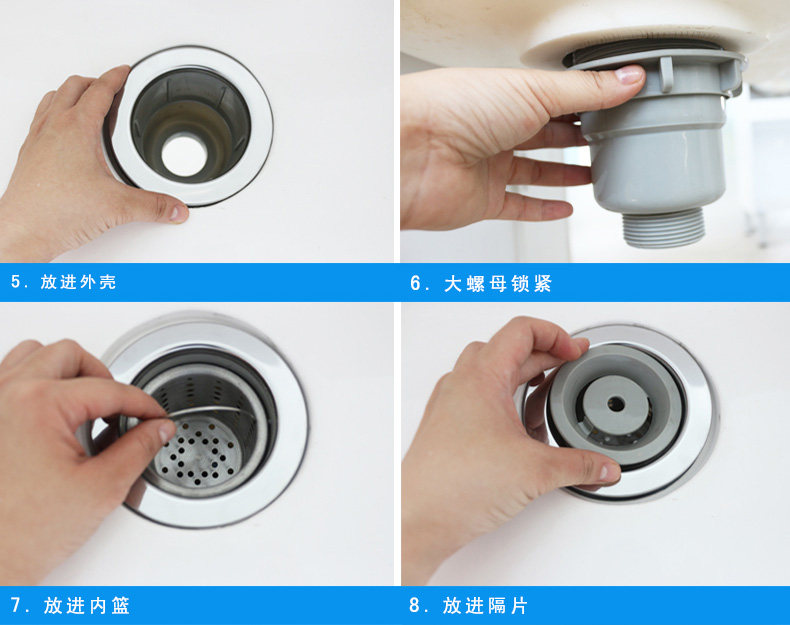 5. 放进外壳

6. 大螺母锁紧

7. 放进内篮

8. 放进隔片