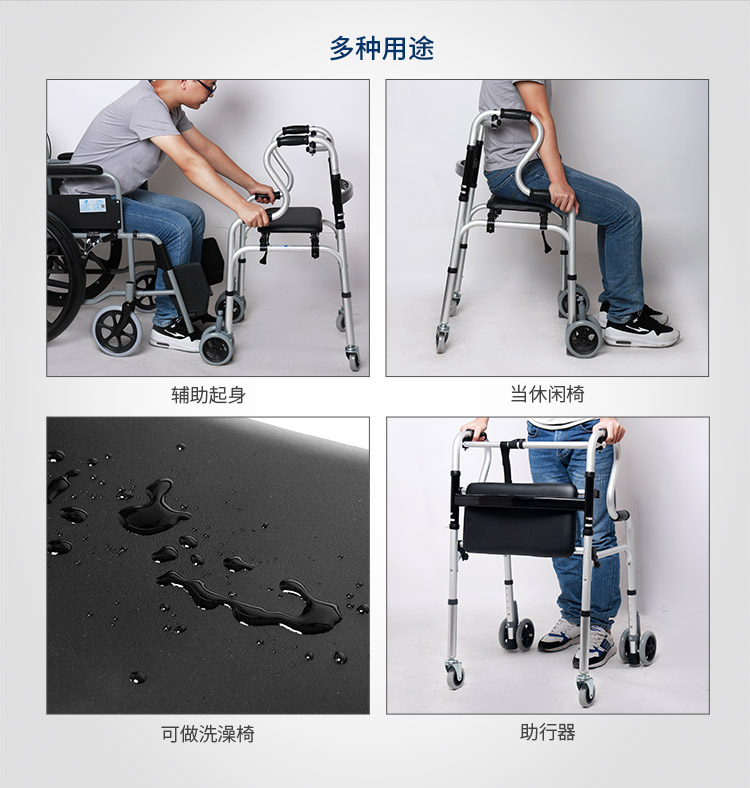 多种用途

辅助起身

当休闲椅

可做洗澡椅

助行器