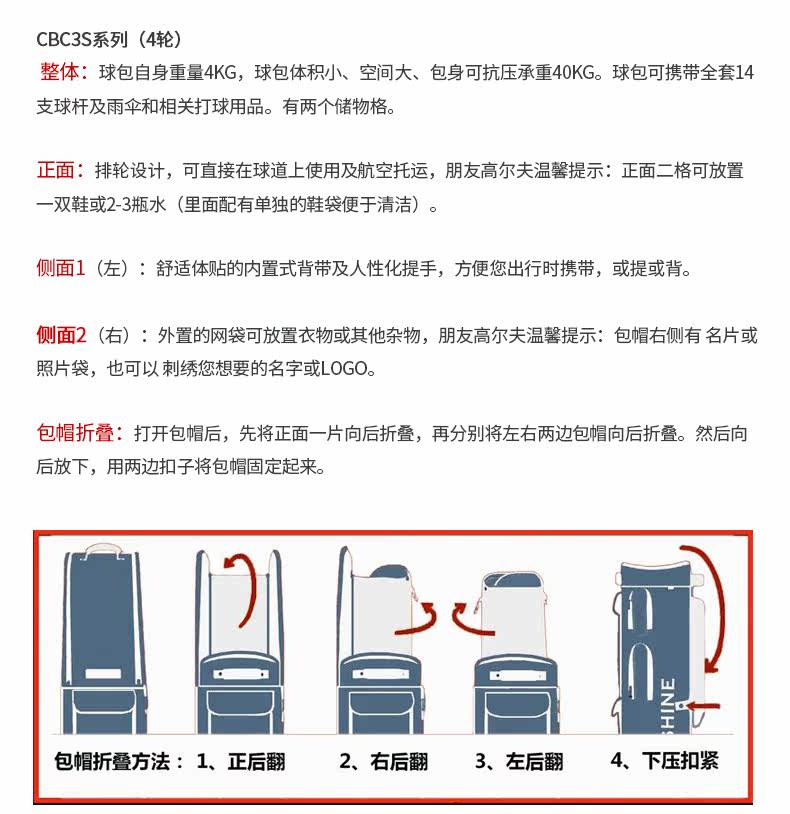 CBC3S系列（4轮）

整体：球包自身重量4KG，球包体积小、空间大、包身可抗压承重40KG。球包可携带全套14支球杆及雨伞和相关打球用品。有两个储物格。

正面：排轮设计，可直接在球道上使用及航空托运，朋友高尔夫温馨提示：正面二格可放置一双鞋或2-3瓶水（里面配有单独的鞋袋便于清洁）。

侧面1（左）：舒适体贴的内置式背带及人性化提手，方便您出行时携带，或提或背。

侧面2（右）：外置的网袋可放置衣物或其他杂物，朋友高尔夫温馨提示：包帽右侧有 名片或照片袋，也可以 刺绣您想要的名字或LOGO。

包帽折叠：打开包帽后，先将正面一片向后折叠，再分别将左右两边包帽向后折叠。然后向后放下，用两边扣子将包帽固定起来。

SHINE

包帽折叠方法： 1、正后翻 2、右后翻 3、左后翻 4、下压扣紧