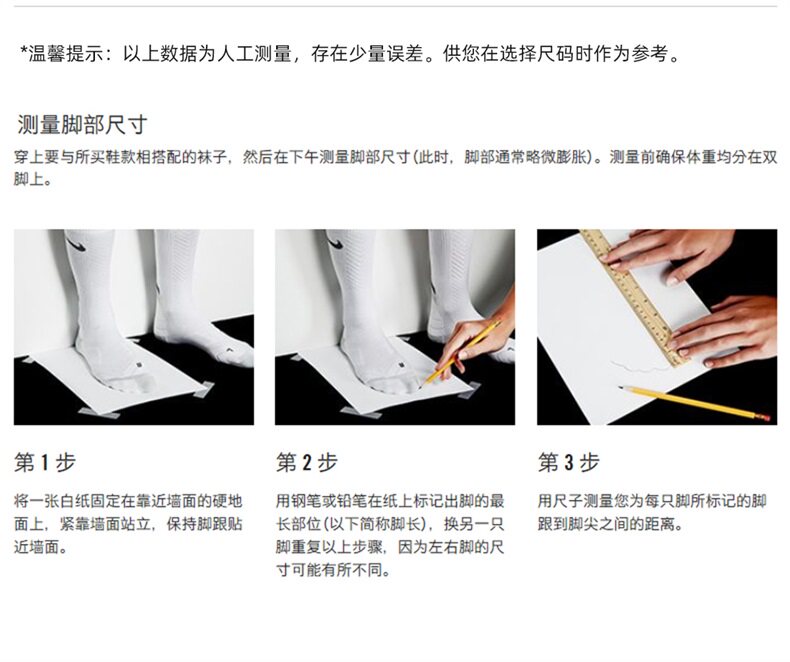 *温馨提示：以上数据为人工测量，存在少量误差。供您在选择尺码时作为参考。

测量脚部尺寸

穿上要与所买鞋款相搭配的袜子，然后在下午测量脚部尺寸(此时，脚部通常略微膨胀)。测量前确保体重均分在双脚上。

第 1 步

将一张白纸固定在靠近墙面的硬地面上，紧靠墙面站立，保持脚跟贴近墙面。

第 2 步

用钢笔或铅笔在纸上标记出脚的最长部位(以下简称脚长)，换另一只脚重复以上步骤，因为左右脚的尺寸可能有所不同。

第 3 步

用尺子测量您为每只脚所标记的脚跟到脚尖之间的距离。