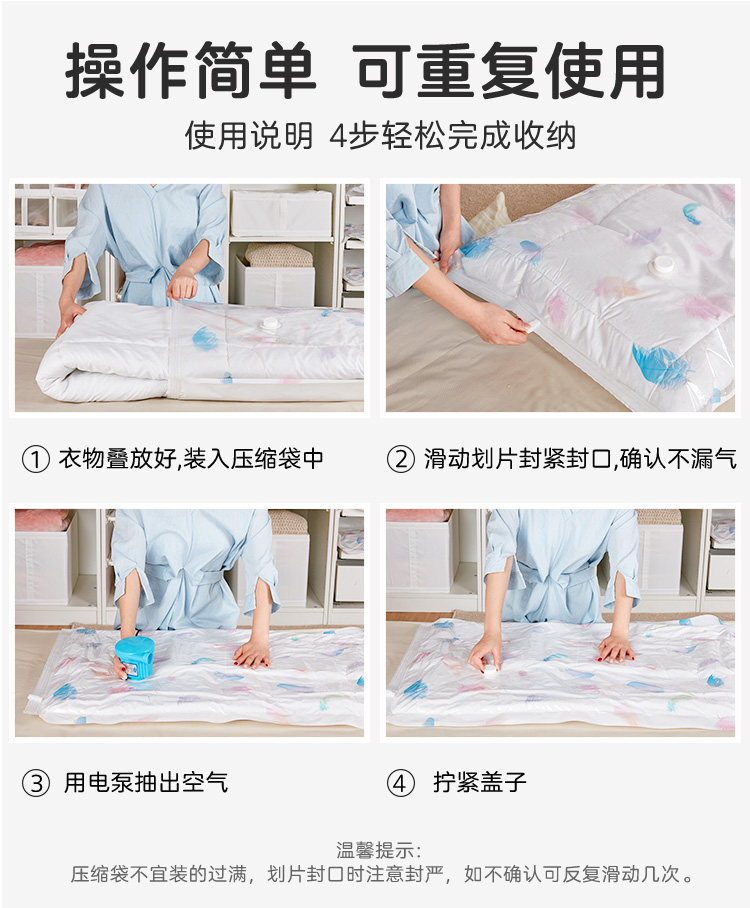 操作简单 可重复使用

使用说明 4步轻松完成收纳

① 衣物叠放好,装入压缩袋中

② 滑动划片封紧封口,确认不漏气

③ 用电泵抽出空气

④ 拧紧盖子

温馨提示:
压缩袋不宜装的过满,划片封口时注意封严,如不确认可反复滑动几次。