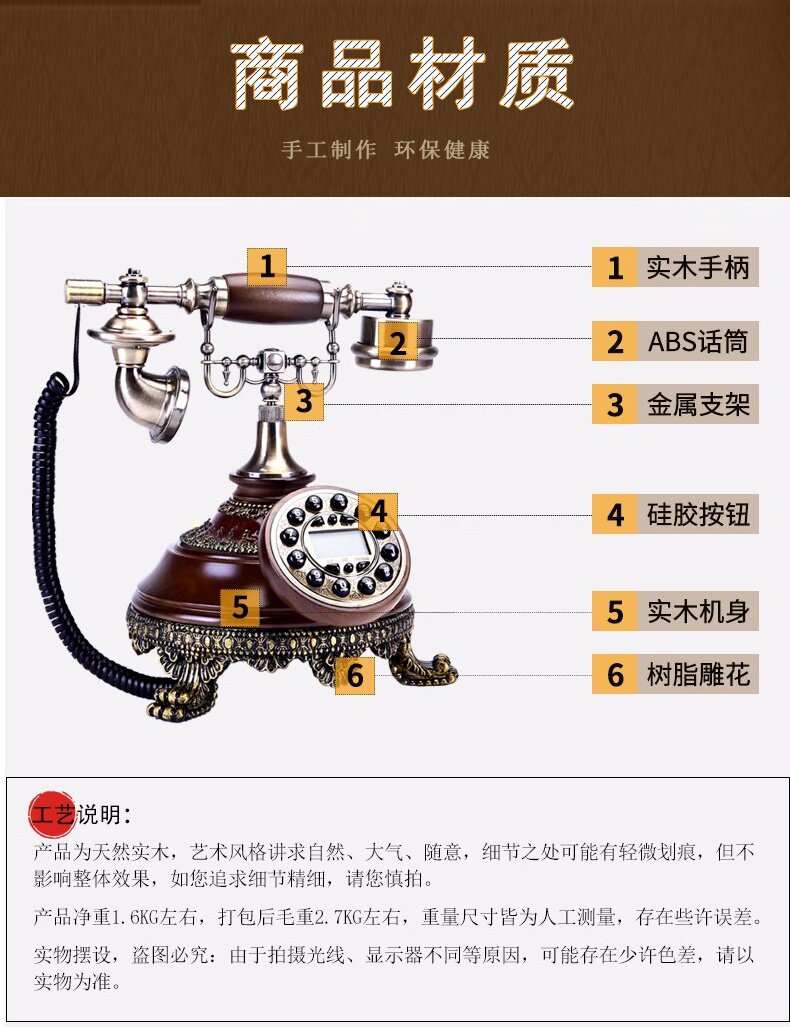 商品材质

手工制作 环保健康

1

2

3

4

5

6

1 实木手柄

2 ABS话筒

3 金属支架

4 硅胶按钮

5 实木机身

6 树脂雕花

工艺说明：

产品为天然实木，艺术风格讲求自然、大气、随意，细节之处可能有轻微划痕，但不影响整体效果，如您追求细节精细，请您慎拍。

产品净重1.6KG左右，打包后毛重2.7KG左右，重量尺寸皆为人工测量，存在些许误差。

实物摆设，盗图必究：由于拍摄光线、显示器不同等原因，可能存在少许色差，请以实物为准。