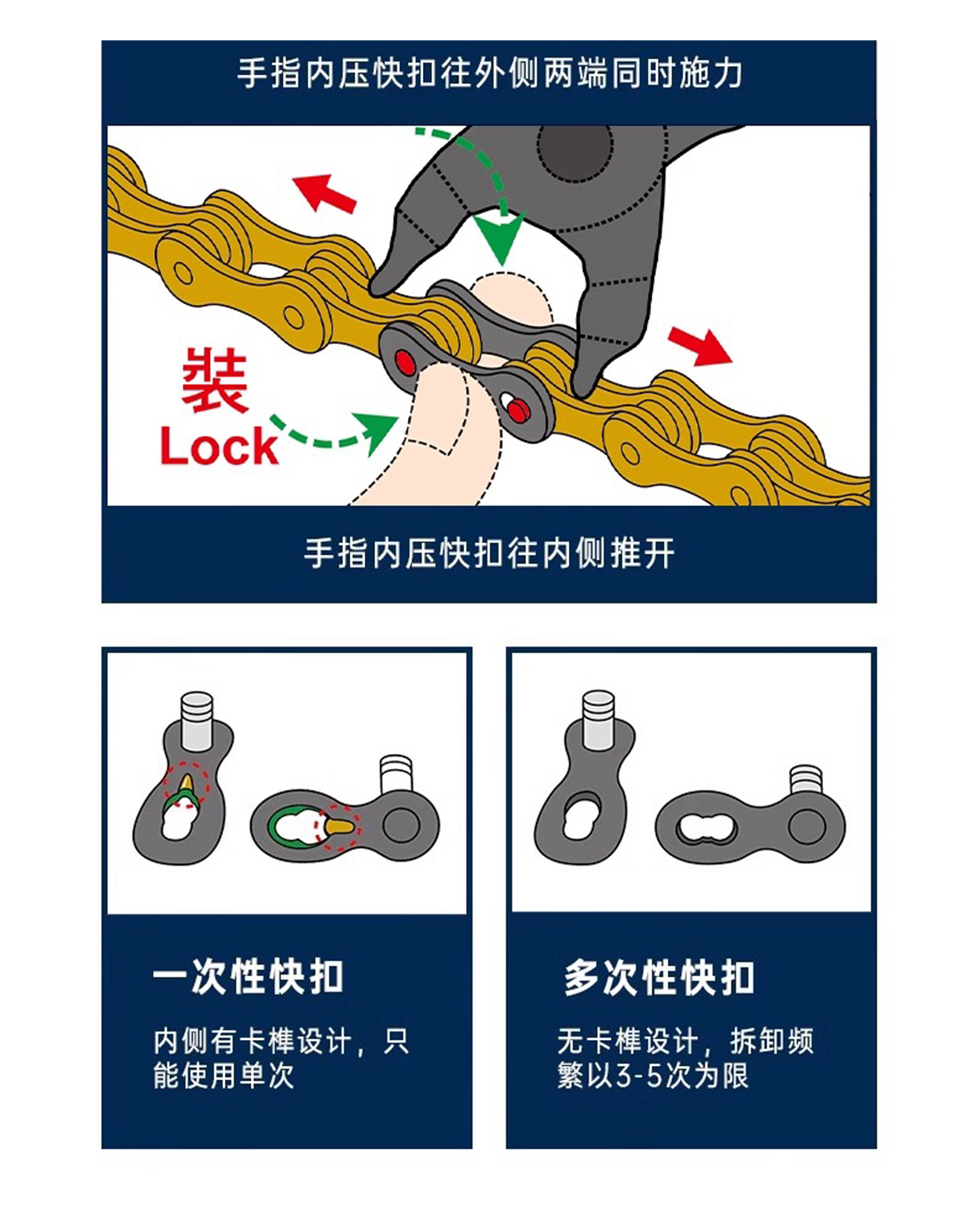 手指内压快扣往外侧两端同时施力

裝
Lock

手指内压快扣往内侧推开

一次性快扣

内侧有卡榫设计，只能使用单次

多次性快扣

无卡榫设计，拆卸频繁以3-5次为限