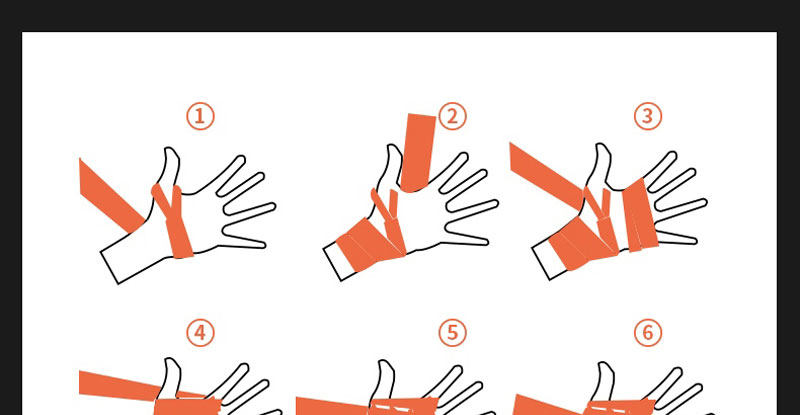 ①

②

③

④

⑤

⑥