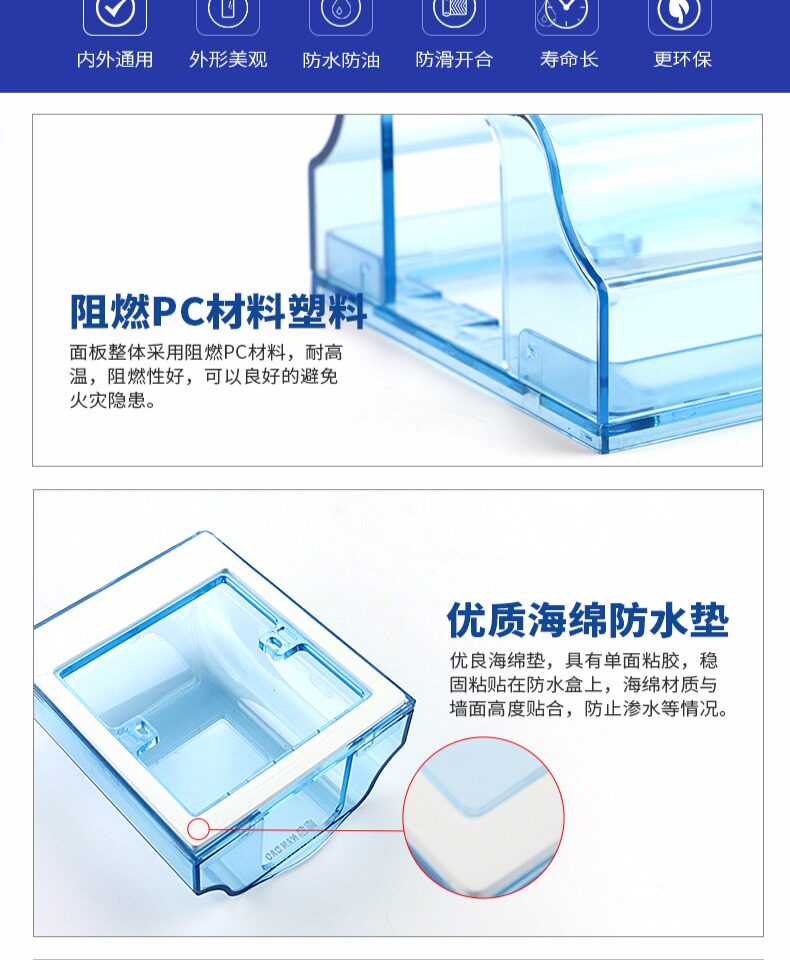 内外通用 外形美观 防水防油 防滑开合 寿命长 更环保

阻燃PC材料塑料

面板整体采用阻燃PC材料，耐高温，阻燃性好，可以良好的避免火灾隐患。

优质海绵防水垫

优良海绵垫，具有单面粘胶，稳固粘贴在防水盒上，海绵材质与墙面高度贴合，防止渗水等情况。