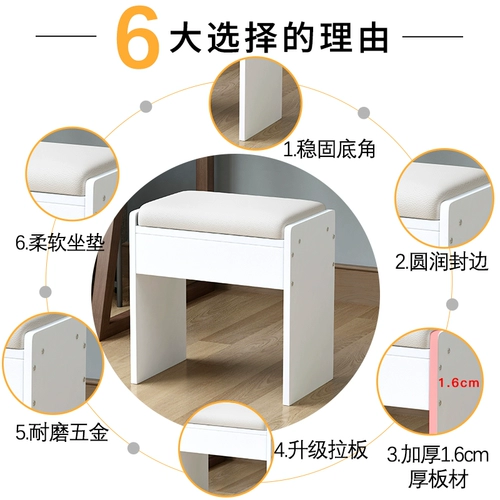 6 大选择的理由

1.稳固底角

6.柔软坐垫

2.圆润封边

1.6cm

5.耐磨五金

4.升级拉板

3.加厚1.6cm厚板材