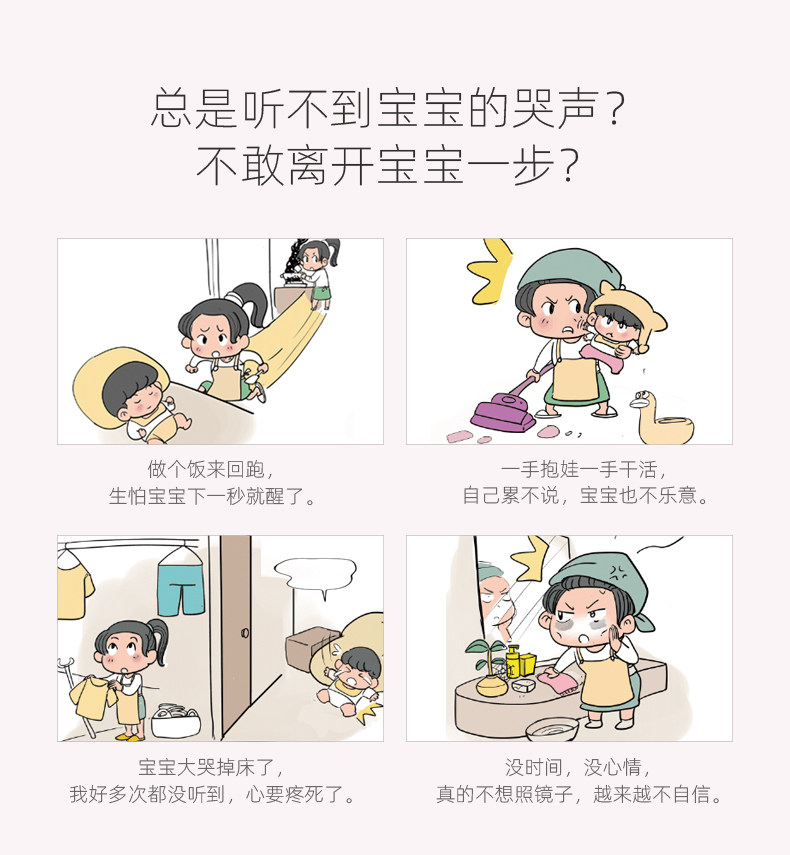 总是听不到宝宝的哭声？
不敢离开宝宝一步？

做个饭来回跑，
生怕宝宝下一秒就醒了。

一手抱娃一手干活，
自己累不说，宝宝也不乐意。

宝宝大哭掉床了，
我好多次都没听到，心要疼死了。

没时间，没心情，
真的不想照镜子，越来越不自信。