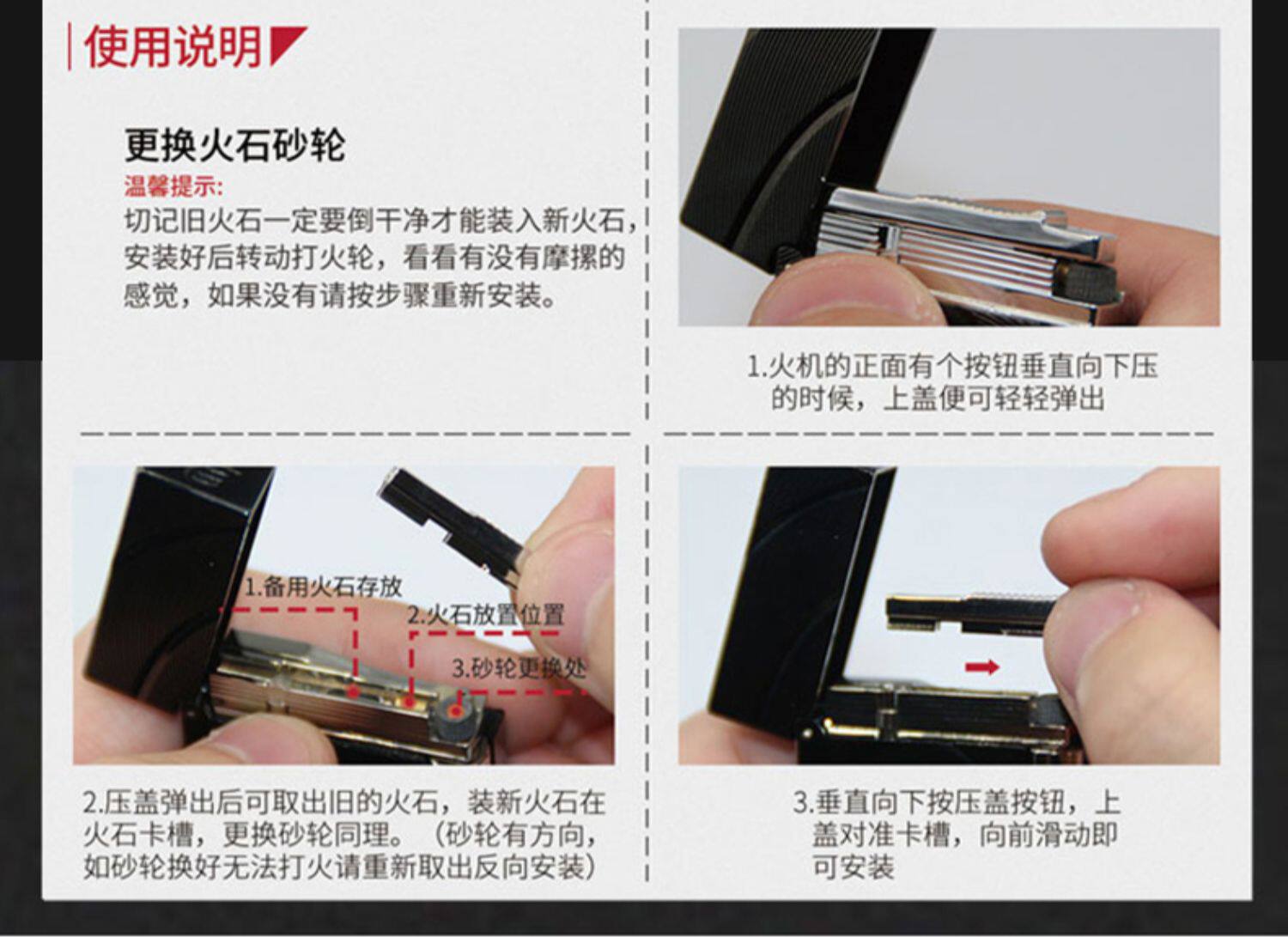 使用说明

更换火石砂轮
温馨提示:
切记旧火石一定要倒干净才能装入新火石，安装好后转动打火轮，看看有没有摩擦的感觉，如果没有请按步骤重新安装。

1.火机的正面有个按钮垂直向下压的时候，上盖便可轻轻弹出

1.备用火石存放
2.火石放置位置
3.砂轮更换处

2.压盖弹出后可取出旧的火石，装新火石在火石卡槽，更换砂轮同理。（砂轮有方向，如砂轮换好无法打火请重新取出反向安装）

3.垂直向下按压盖按钮，上盖对准卡槽，向前滑动即可安装