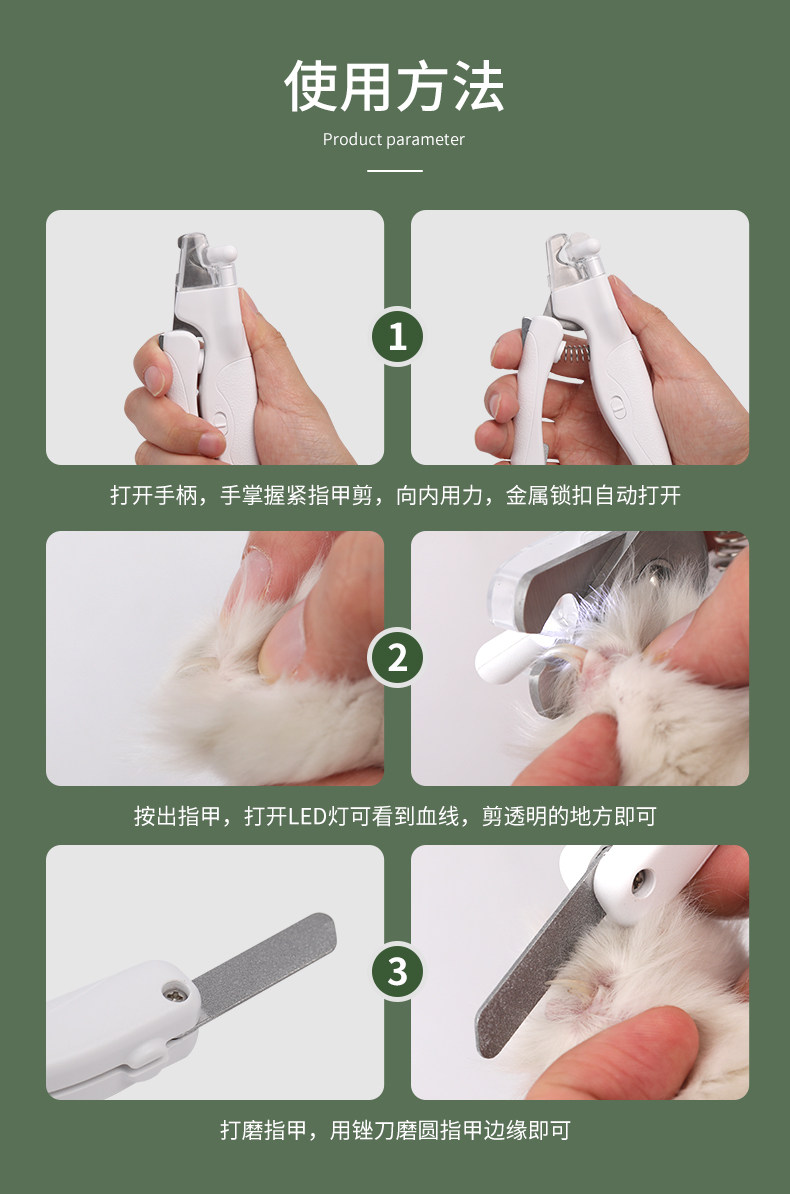 使用方法

Product parameter

1

打开手柄，手掌握紧指甲剪，向内用力，金属锁扣自动打开

2

按出指甲，打开LED灯可看到血线，剪透明的地方即可

3

打磨指甲，用锉刀磨圆指甲边缘即可