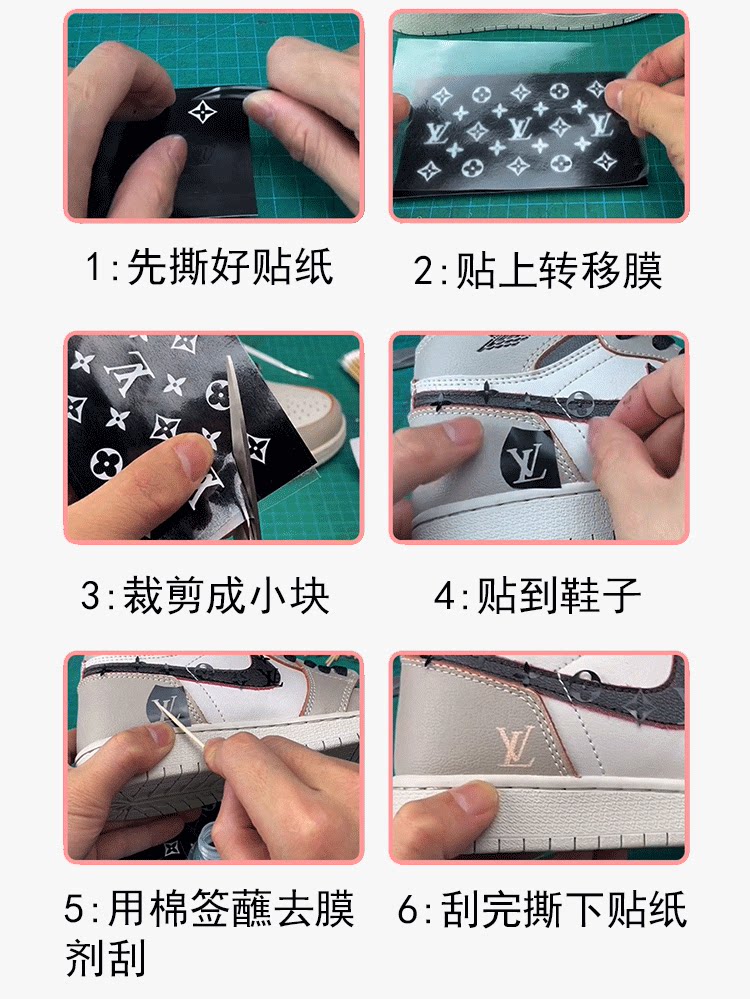 1:先撕好贴纸

2:贴上转移膜

3:裁剪成小块

4:贴到鞋子

5:用棉签蘸去膜剂刮

6:刮完撕下贴纸