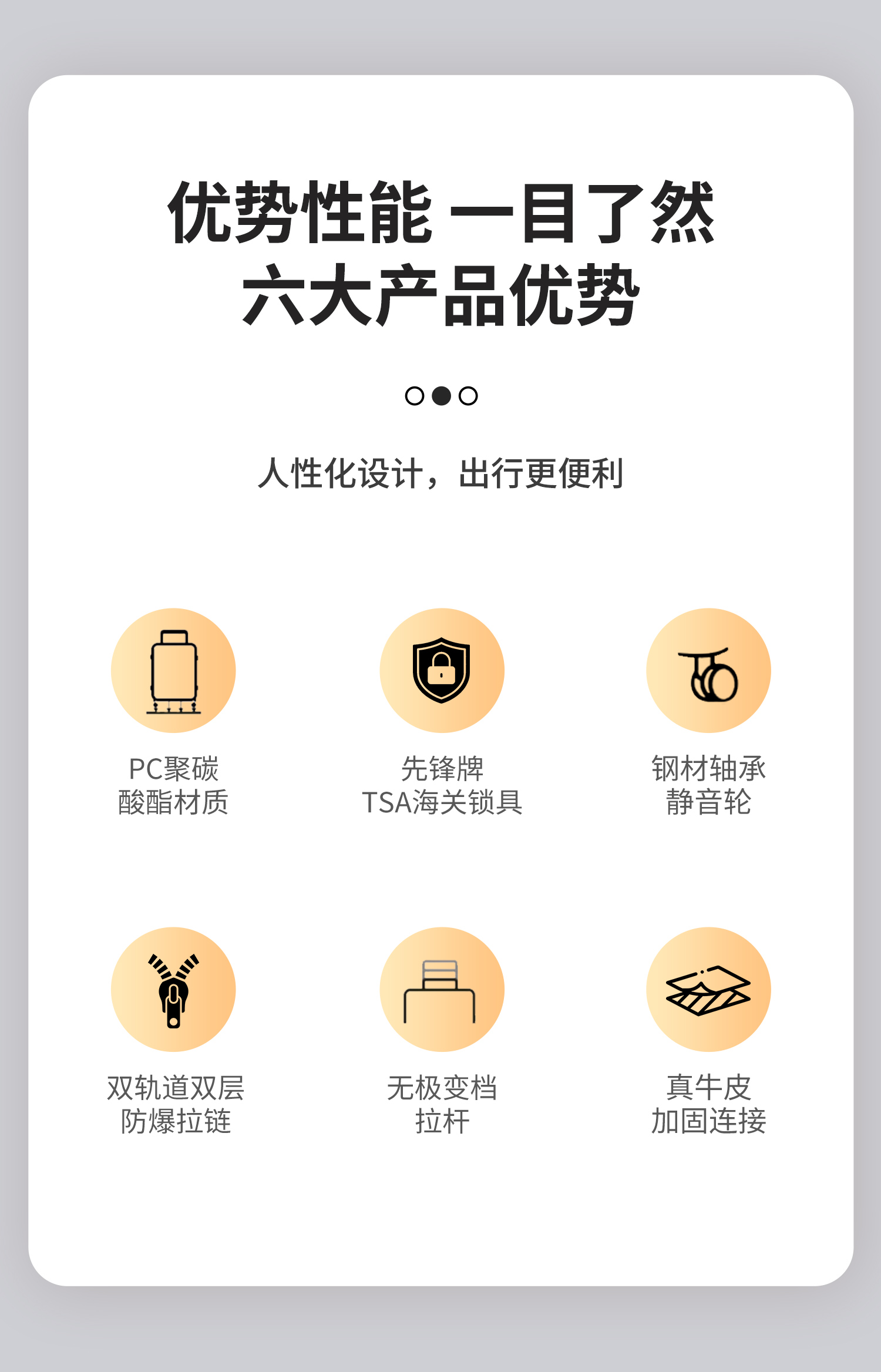 优势性能 一目了然
六大产品优势

人性化设计，出行更便利

PC聚碳
酸酯材质

先锋牌
TSA海关锁具

钢材轴承
静音轮

双轨道双层
防爆拉链

无极变档
拉杆

真牛皮
加固连接