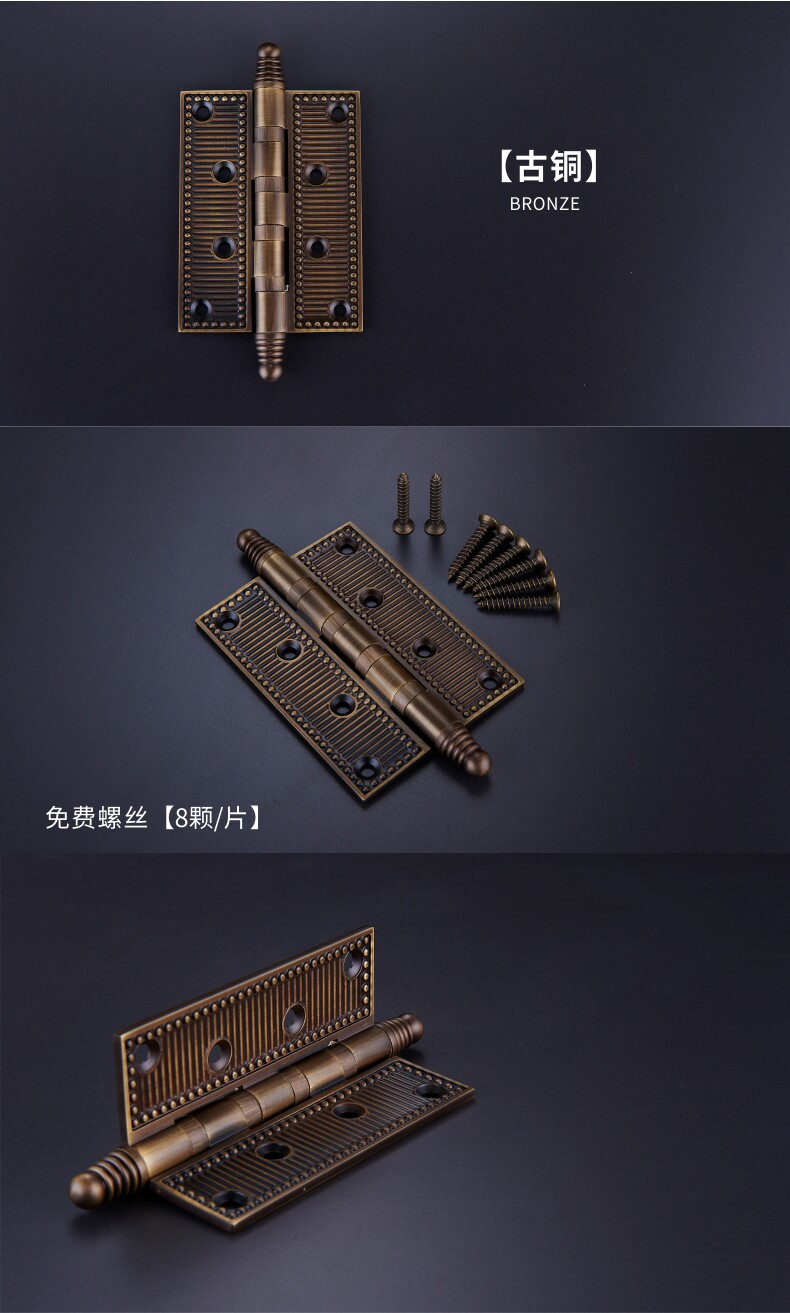 【古铜】
BRONZE

免费螺丝【8颗/片】