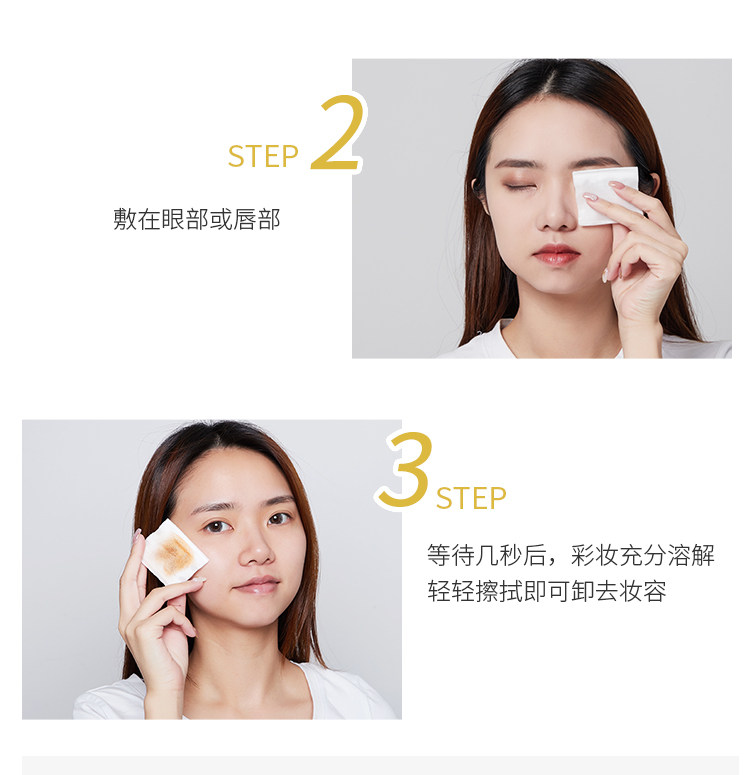 STEP 2

敷在眼部或唇部

3 STEP

等待几秒后，彩妆充分溶解
轻轻擦拭即可卸去妆容