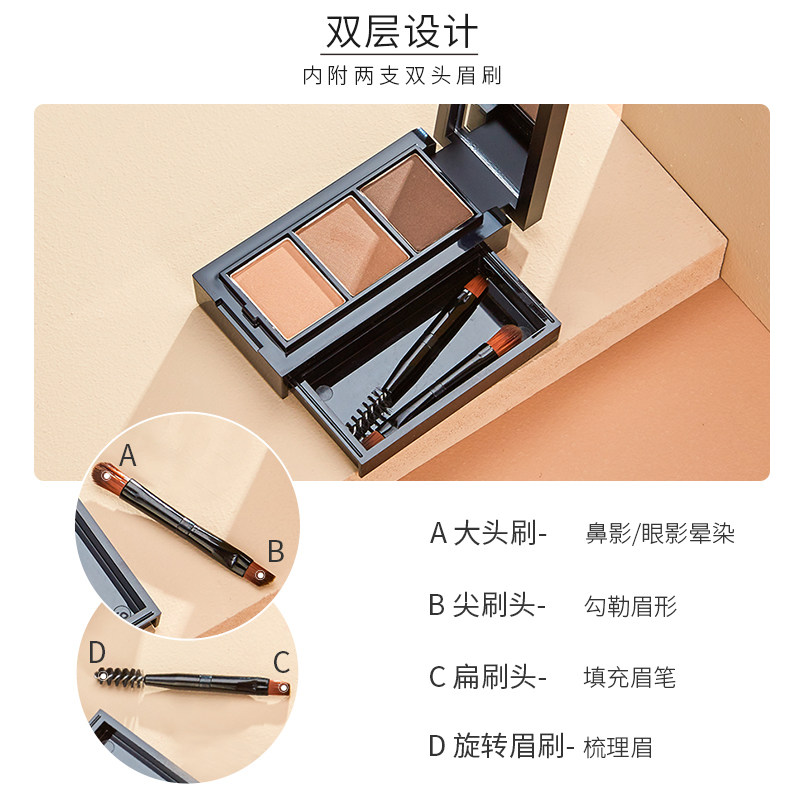 双层设计

内附两支双头眉刷

A

B

D

C

A 大头刷- 鼻影/眼影晕染

B 尖刷头- 勾勒眉形

C 扁刷头- 填充眉笔

D 旋转眉刷- 梳理眉