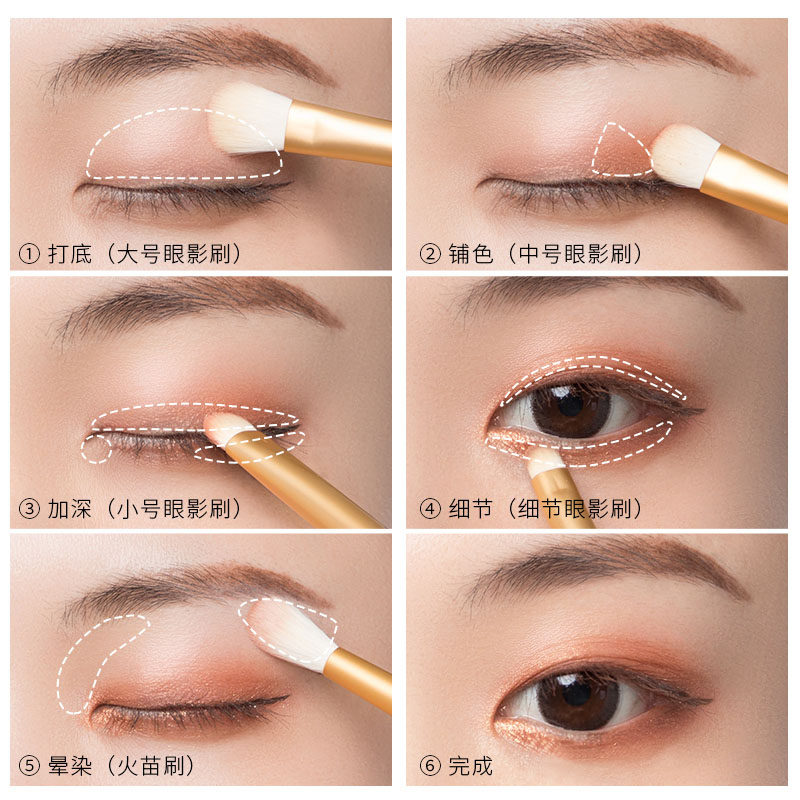 ① 打底（大号眼影刷）

② 铺色（中号眼影刷）

③ 加深（小号眼影刷）

④ 细节（细节眼影刷）

⑤ 晕染（火苗刷）

⑥ 完成