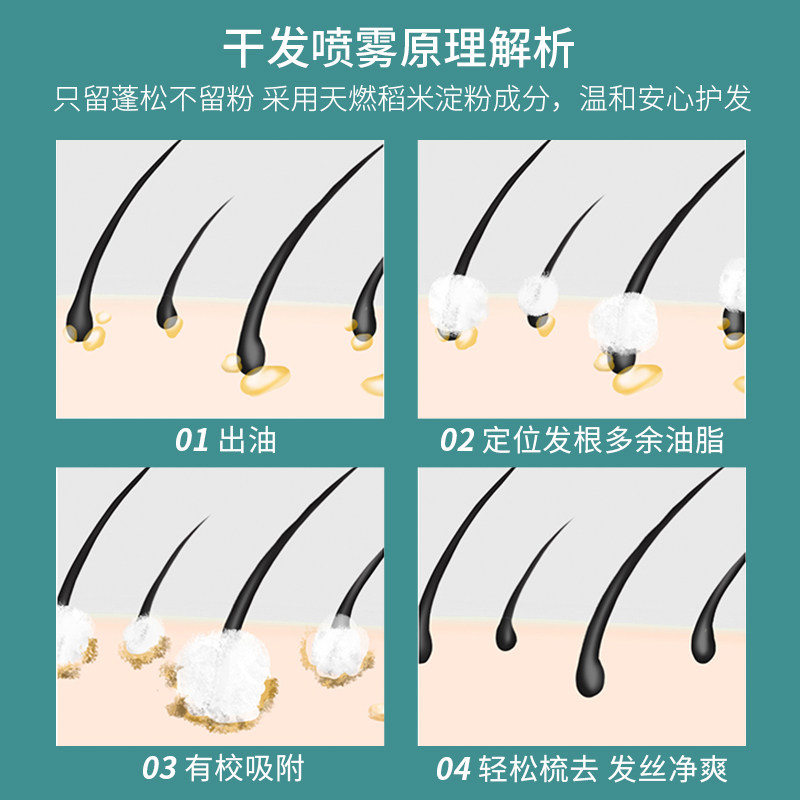 干发喷雾原理解析

只留蓬松不留粉 采用天燃稻米淀粉成分，温和安心护发

01 出油

02 定位发根多余油脂

03 有校吸附

04 轻松梳去 发丝净爽