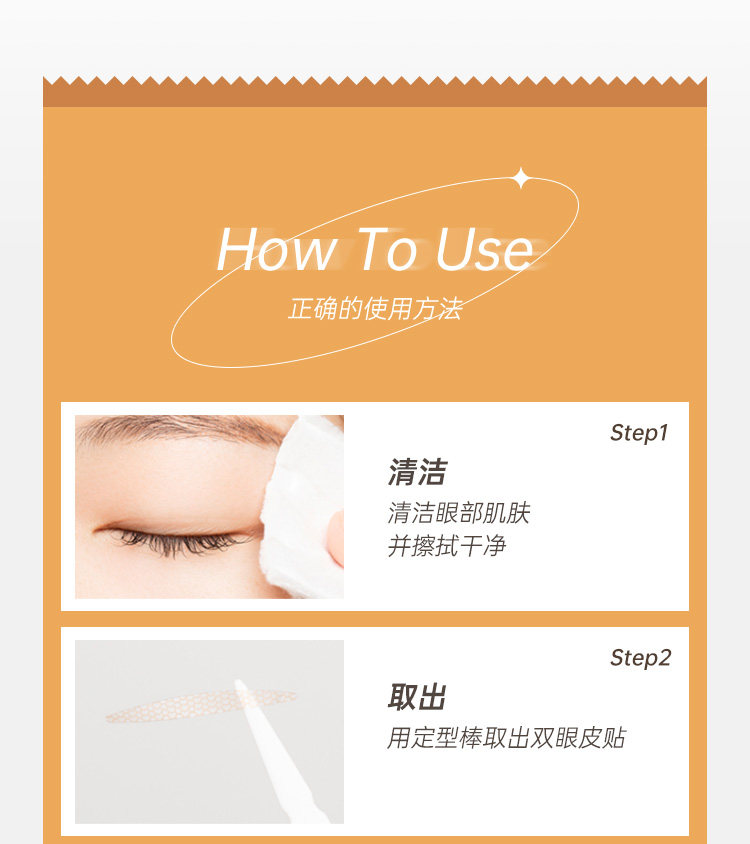 How To Use
正确的使用方法

Step1
清洁
清洁眼部肌肤
并擦拭干净

Step2
取出
用定型棒取出双眼皮贴