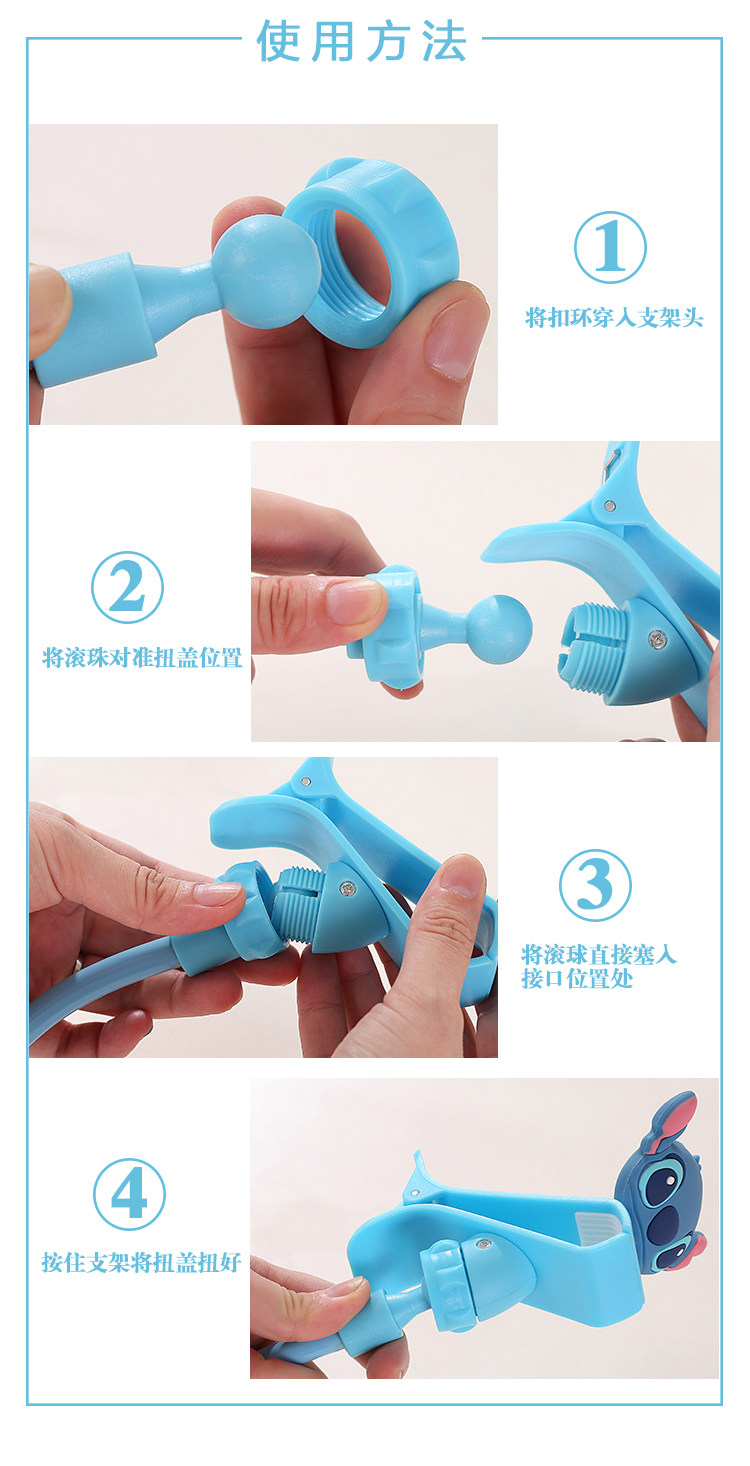 使用方法

1
将扣环穿入支架头

2
将滚珠对准扭盖位置

3
将滚球直接塞入接口位置处

4
按住支架将扭盖扭好