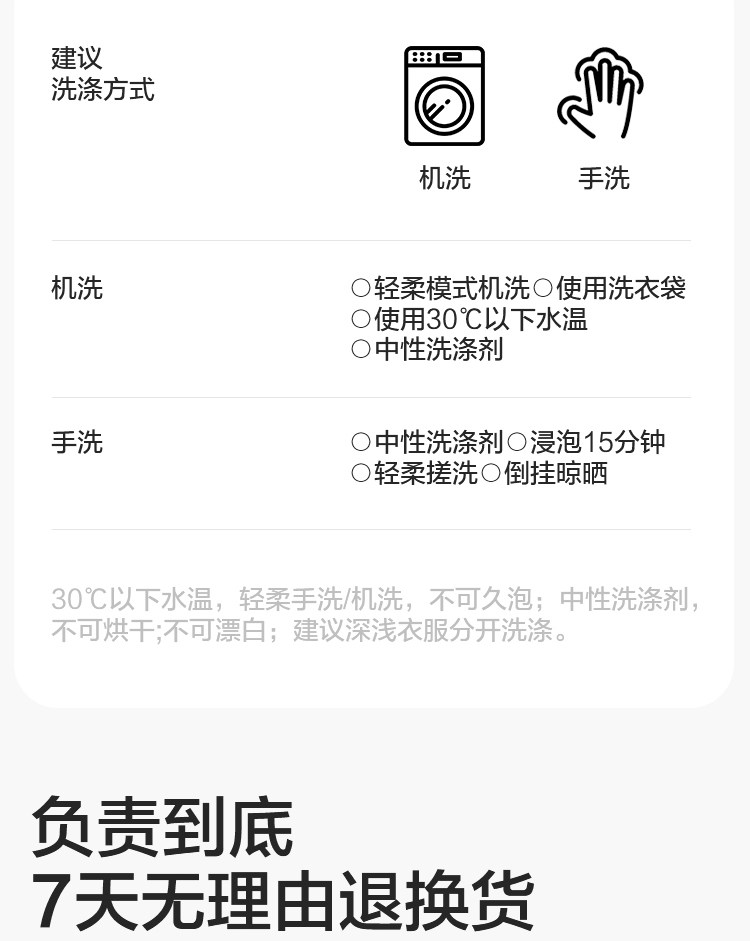 建议
洗涤方式

机洗

手洗

机洗

○轻柔模式机洗○使用洗衣袋
○使用30℃以下水温
○中性洗涤剂

手洗

○中性洗涤剂○浸泡15分钟
○轻柔搓洗○倒挂晾晒

30℃以下水温，轻柔手洗/机洗，不可久泡；中性洗涤剂，不可烘干;不可漂白；建议深浅衣服分开洗涤。

负责到底
7天无理由退换货