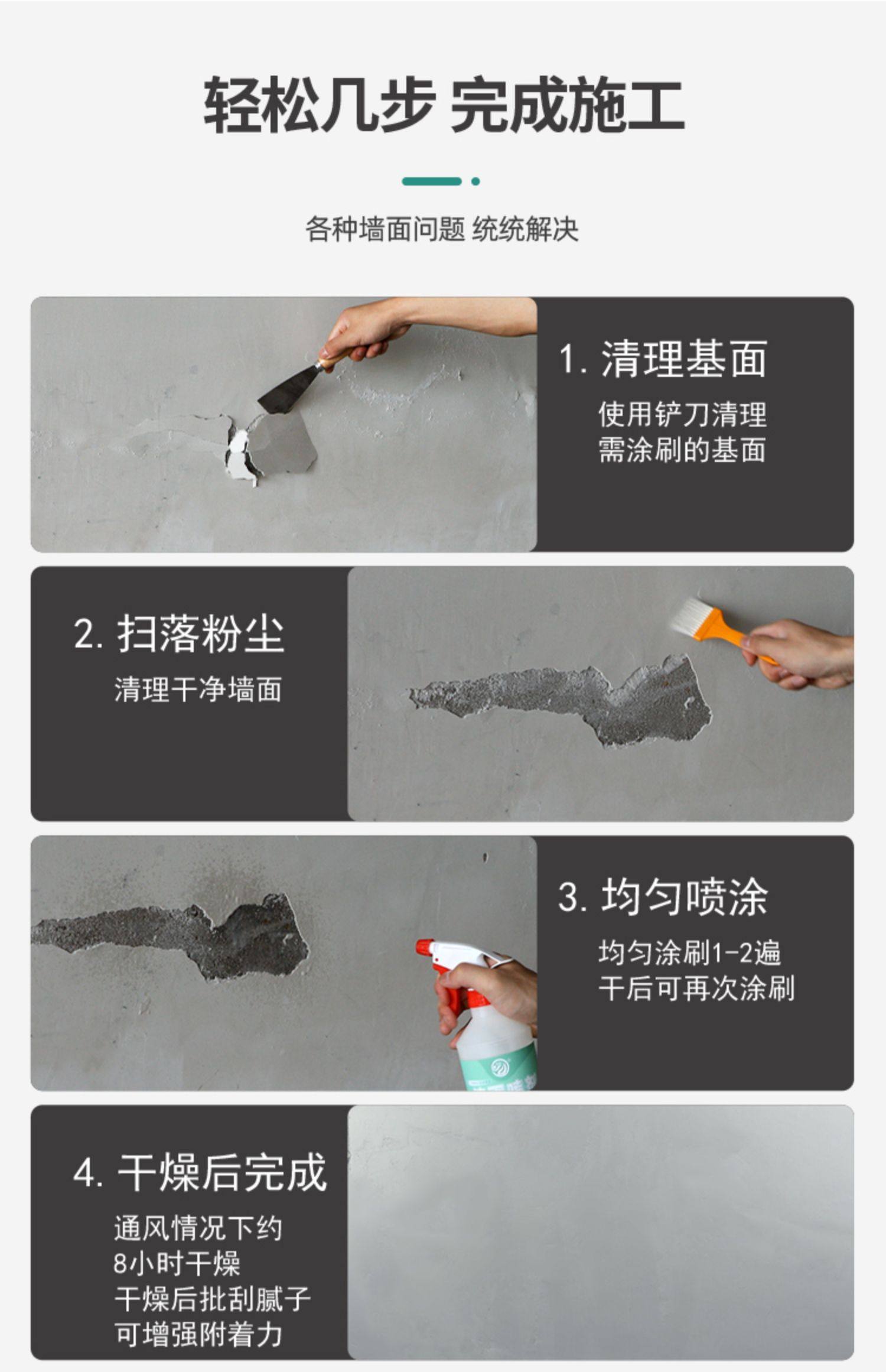 轻松几步 完成施工

各种墙面问题 统统解决

1. 清理基面

使用铲刀清理
需涂刷的基面

2. 扫落粉尘

清理干净墙面

3. 均匀喷涂

均匀涂刷1-2遍
干后可再次涂刷

4. 干燥后完成

通风情况下约
8小时干燥
干燥后批刮腻子
可增强附着力