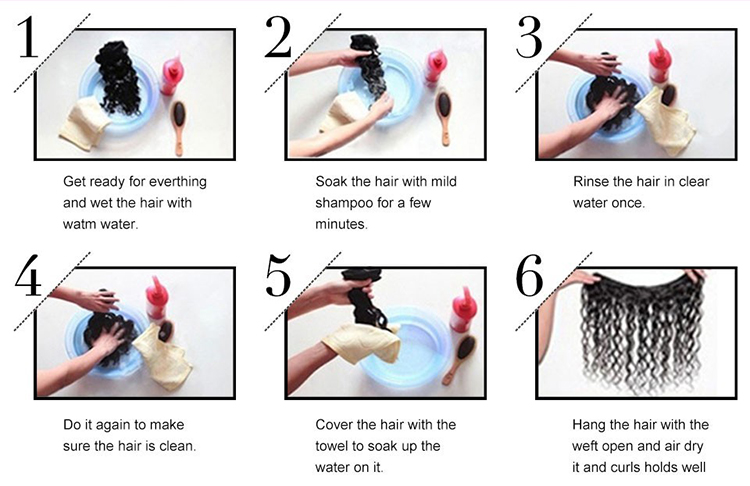 1

Get ready for everthing and wet the hair with watm water.

2

Soak the hair with mild shampoo for a few minutes.

3

Rinse the hair in clear water once.

4

Do it again to make sure the hair is clean.

5

Cover the hair with the towel to soak up the water on it.

6

Hang the hair with the weft open and air dry it and curls holds well