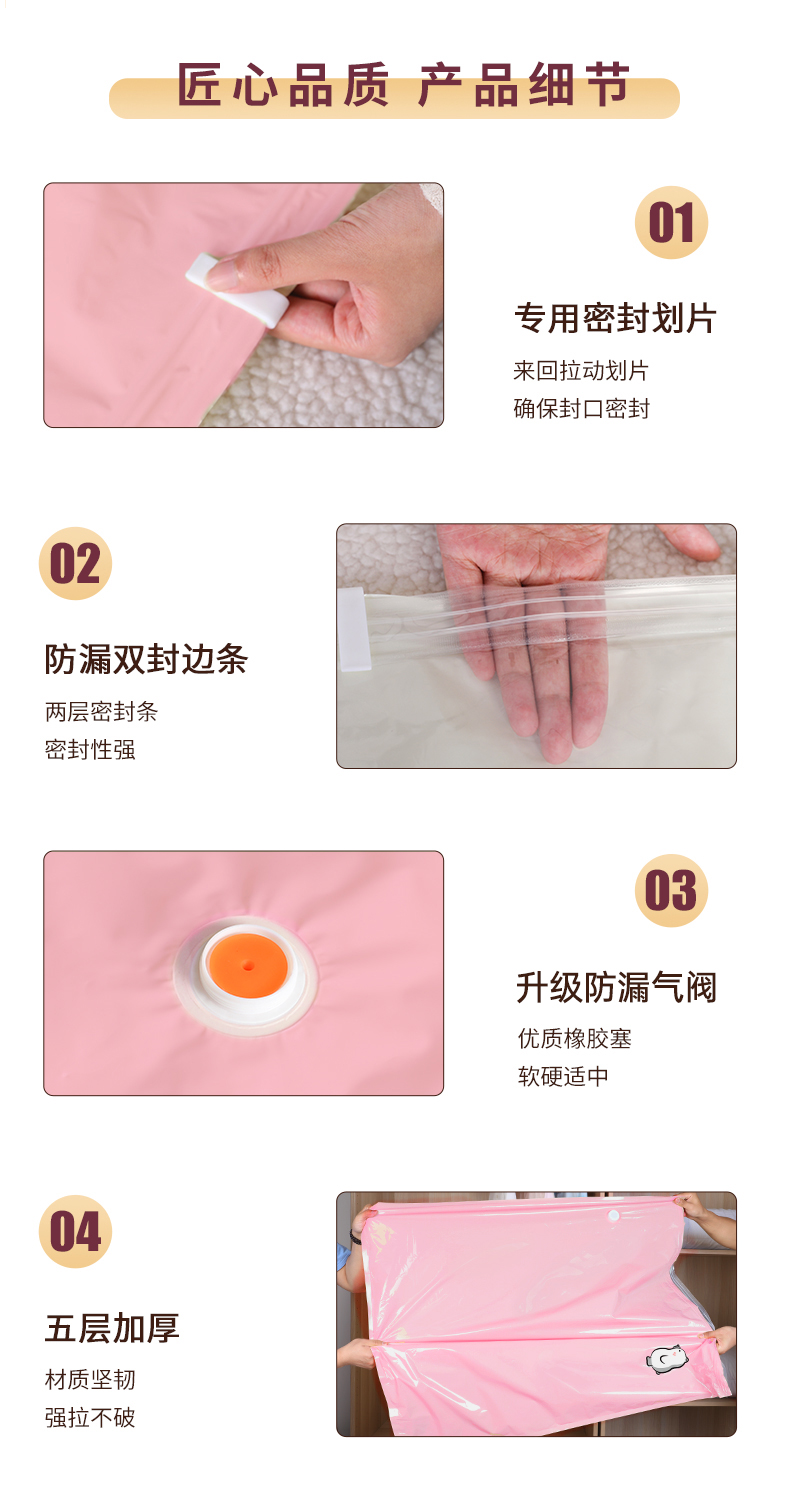 匠心品质 产品细节

01

专用密封划片

来回拉动划片
确保封口密封

02

防漏双封边条

两层密封条
密封性强

03

升级防漏气阀

优质橡胶塞
软硬适中

04

五层加厚

材质坚韧
强拉不破