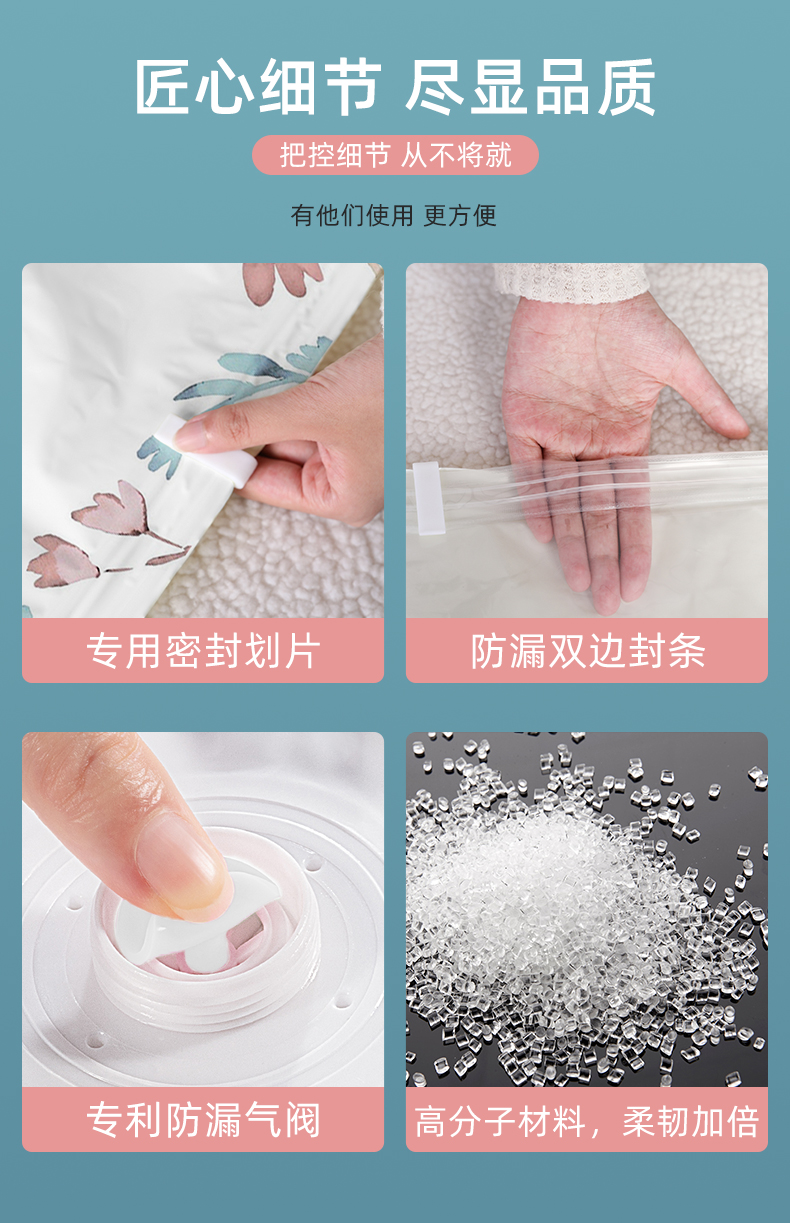 匠心细节 尽显品质

把控细节 从不将就

有他们使用 更方便

专用密封划片

防漏双边封条

专利防漏气阀

高分子材料，柔韧加倍