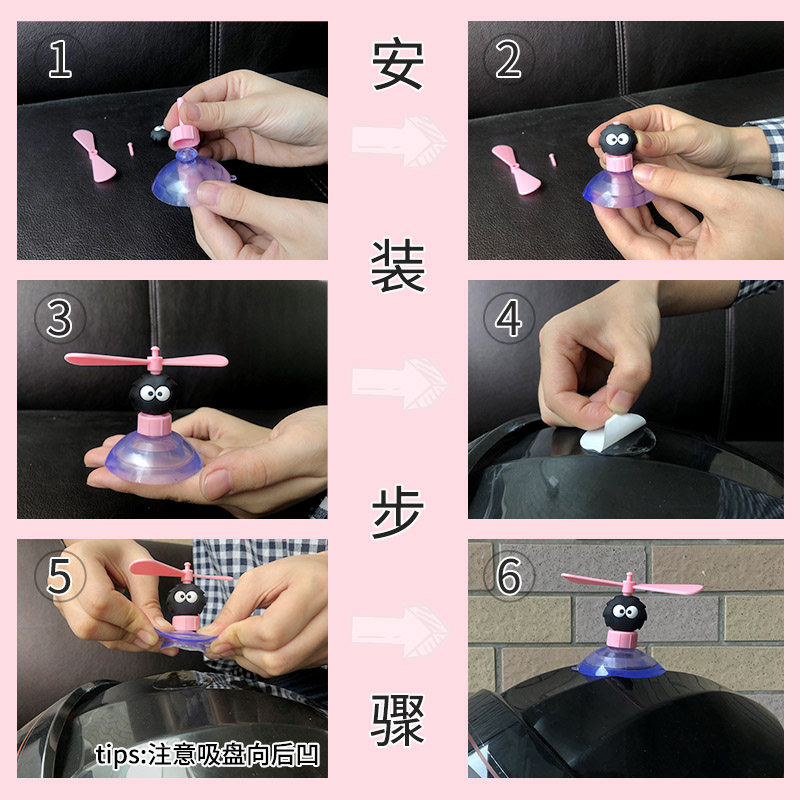 1

安

2

装

3

4

步

5

tips:注意吸盘向后凹

骤

6