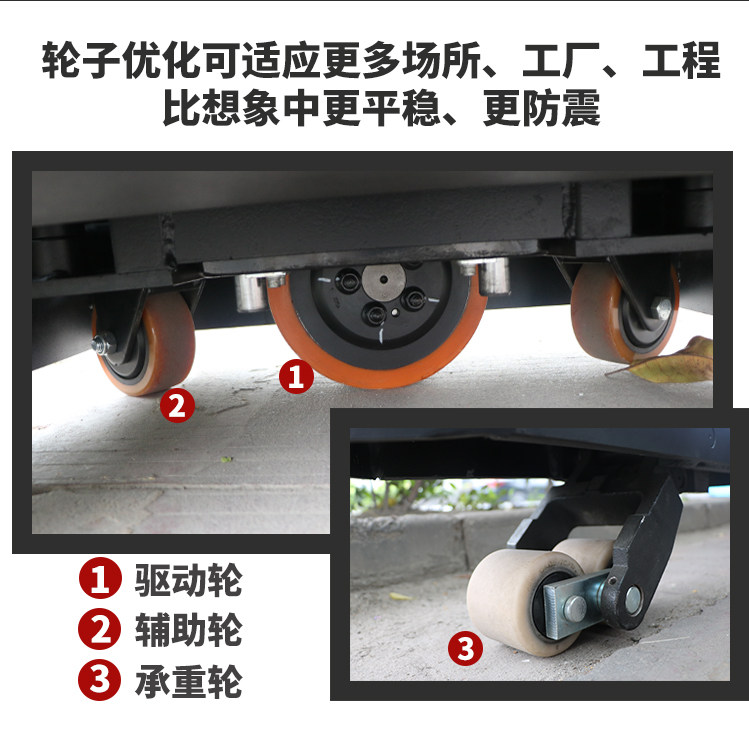 轮子优化可适应更多场所、工厂、工程
比想象中更平稳、更防震

1
2
3

1 驱动轮
2 辅助轮
3 承重轮