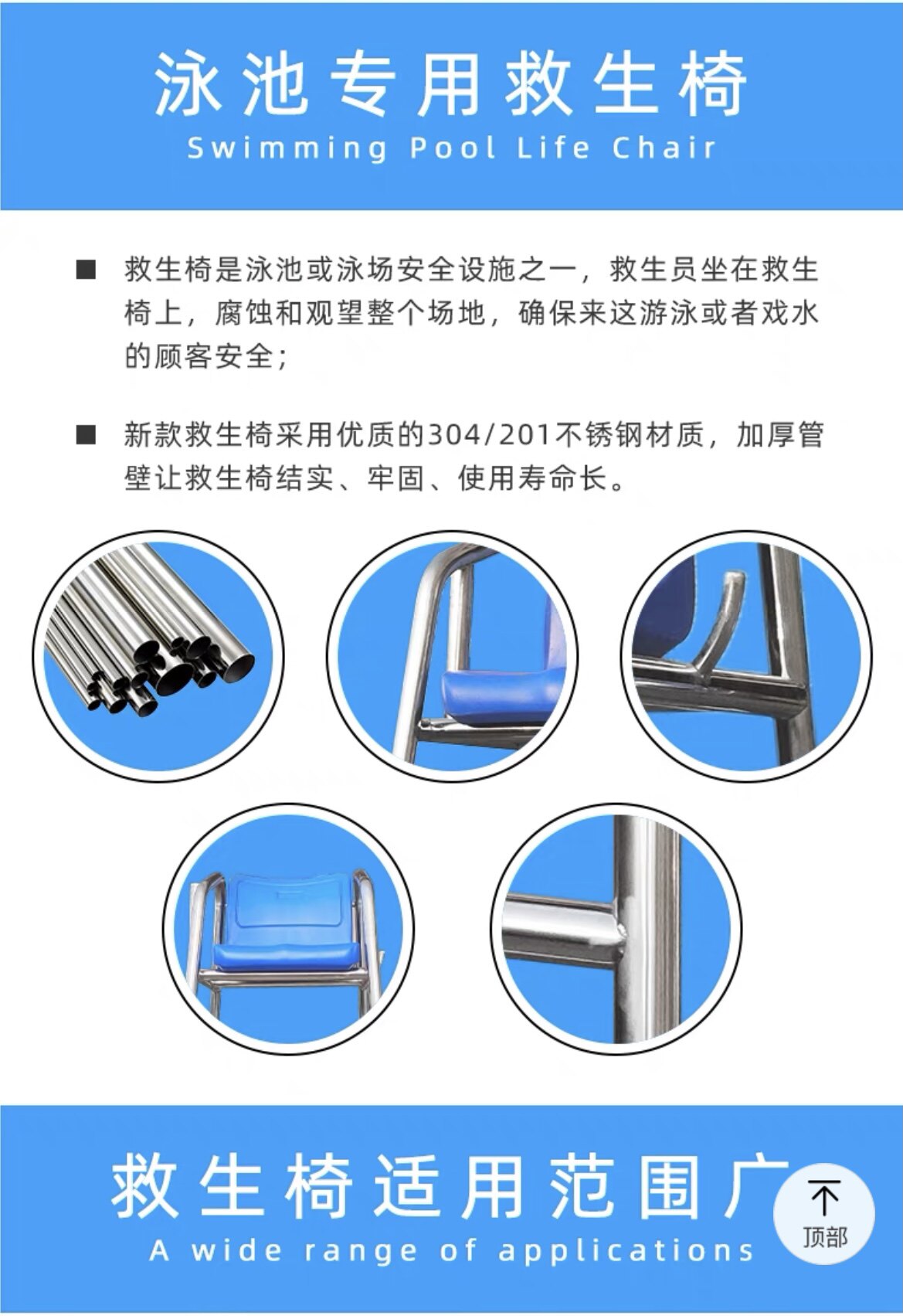 泳池专用救生椅
Swimming Pool Life Chair

■ 救生椅是泳池或泳场安全设施之一，救生员坐在救生椅上，腐蚀和观望整个场地，确保来这游泳或者戏水的顾客安全；

■ 新款救生椅采用优质的304/201不锈钢材质，加厚管壁让救生椅结实、牢固、使用寿命长。

救生椅适用范围广
A wide range of applications

顶部