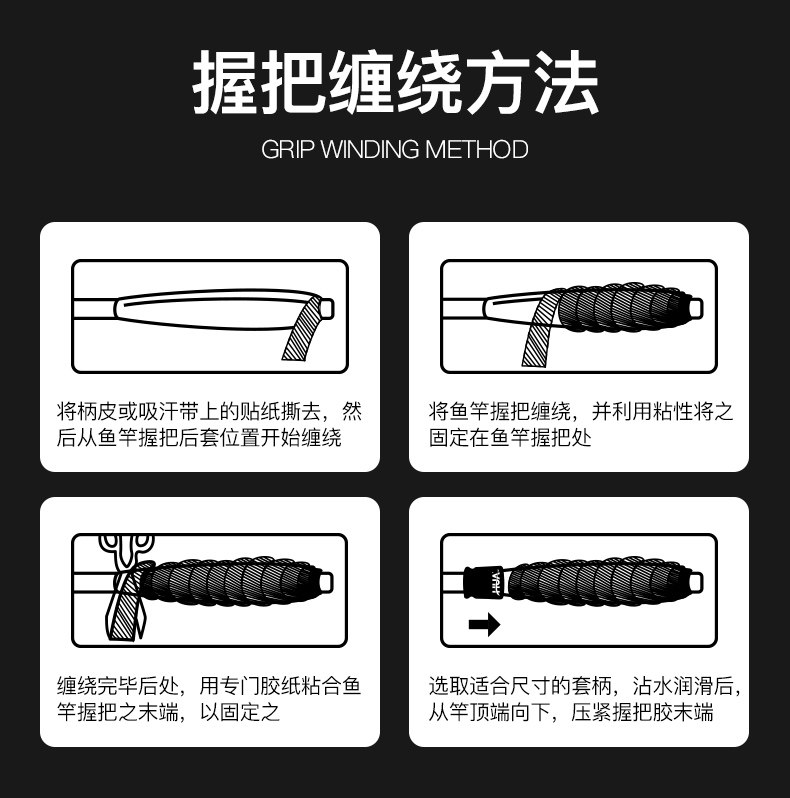 握把缠绕方法

GRIP WINDING METHOD

将柄皮或吸汗带上的贴纸撕去，然后从鱼竿握把后套位置开始缠绕

将鱼竿握把缠绕，并利用粘性将之固定在鱼竿握把处

缠绕完毕后处，用专门胶纸粘合鱼竿握把之末端，以固定之

选取适合尺寸的套柄，沾水润滑后，从竿顶端向下，压紧握把胶末端