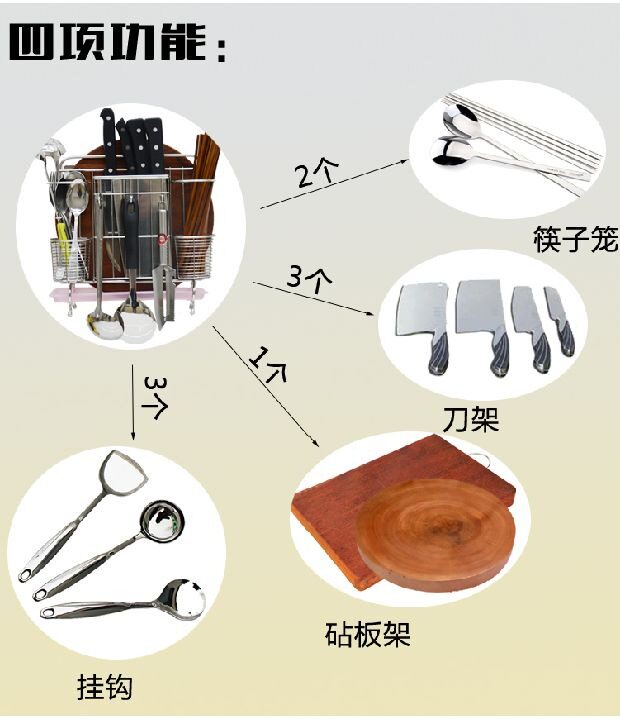 四项功能：

2个

筷子笼

3个

刀架

1个

3个

砧板架

挂钩