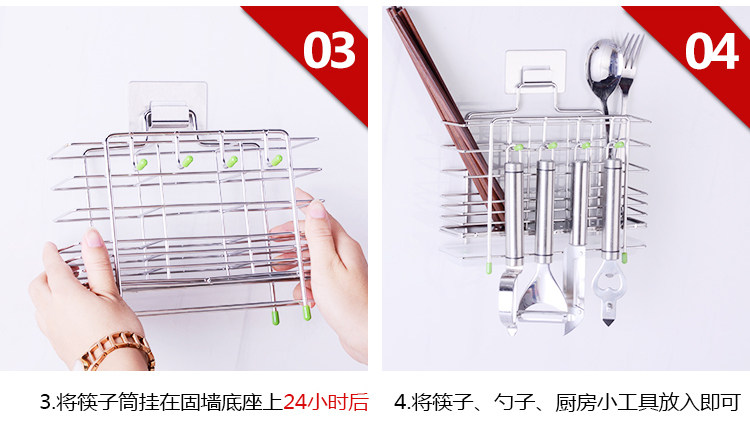 03

3.将筷子筒挂在固墙底座上24小时后

04

4.将筷子、勺子、厨房小工具放入即可