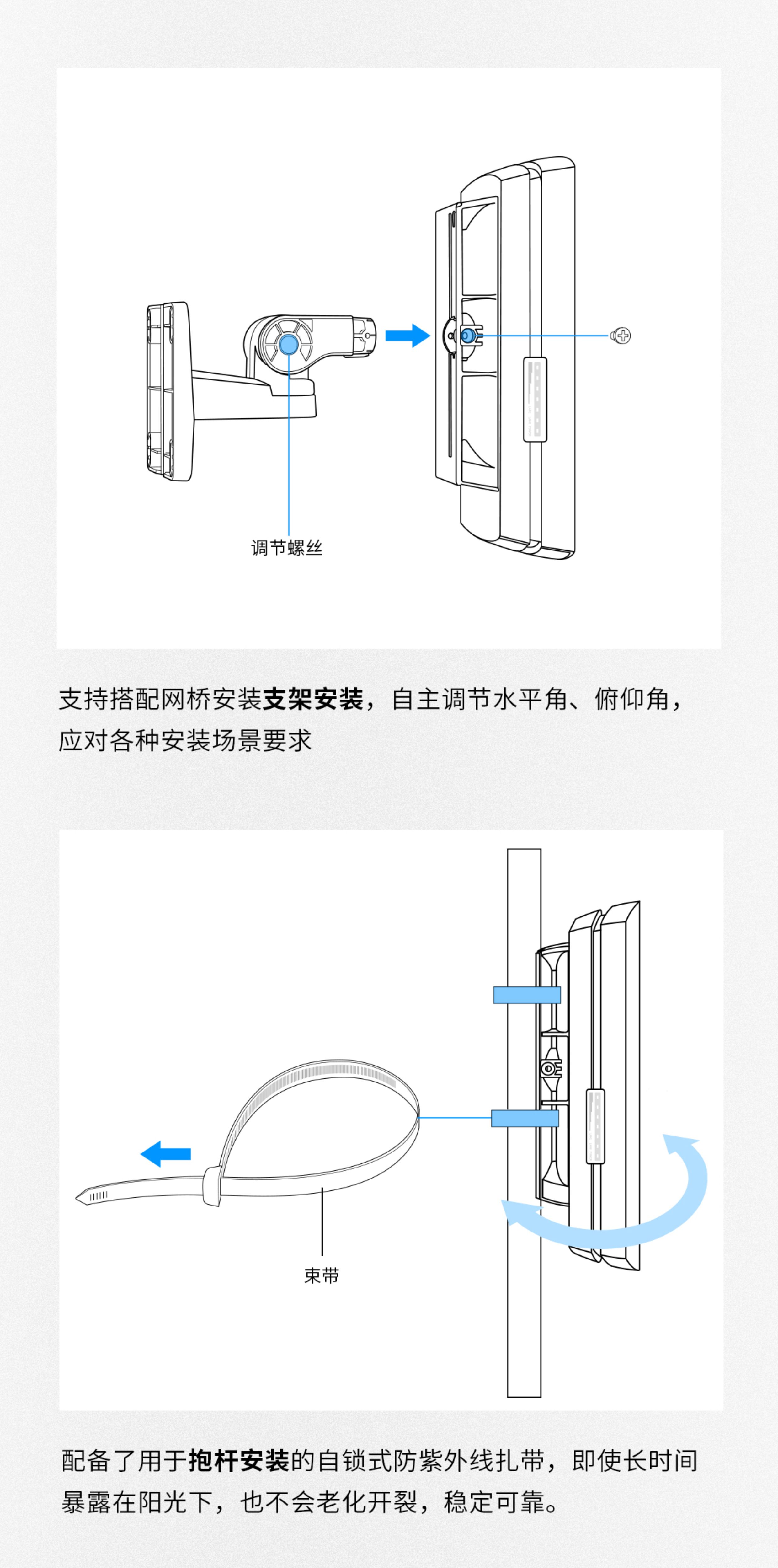 调节螺丝

支持搭配网桥安装支架安装，自主调节水平角、俯仰角，应对各种安装场景要求

束带

配备了用于抱杆安装的自锁式防紫外线扎带，即使长时间暴露在阳光下，也不会老化开裂，稳定可靠。