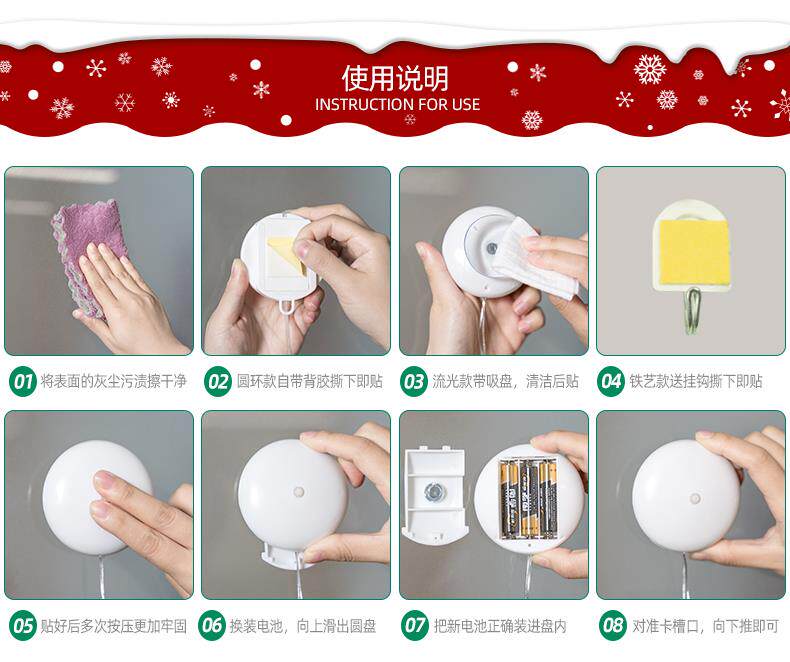 使用说明
INSTRUCTION FOR USE

01 将表面的灰尘污渍擦干净

02 圆环款自带背胶撕下即贴

03 流光款带吸盘，清洁后贴

04 铁艺款送挂钩撕下即贴

05 贴好后多次按压更加牢固

06 换装电池，向上滑出圆盘

07 把新电池正确装进盘内

08 对准卡槽口，向下推即可