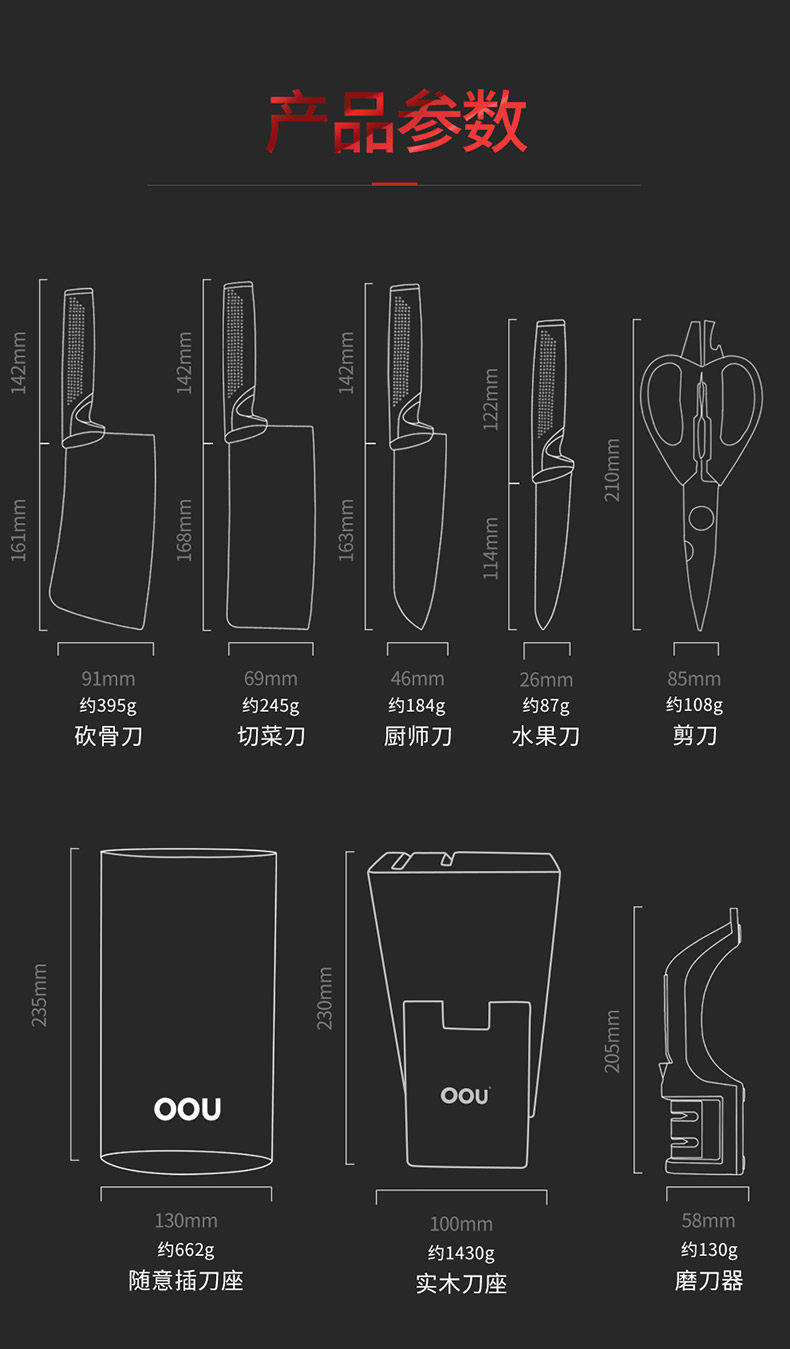 产品参数

142mm
161mm
91mm
约395g
砍骨刀

142mm
168mm
69mm
约245g
切菜刀

142mm
163mm
46mm
约184g
厨师刀

122mm
114mm
26mm
约87g
水果刀

210mm
85mm
约108g
剪刀

235mm
OOU
130mm
约662g
随意插刀座

230mm
OOU
100mm
约1430g
实木刀座

205mm
58mm
约130g
磨刀器