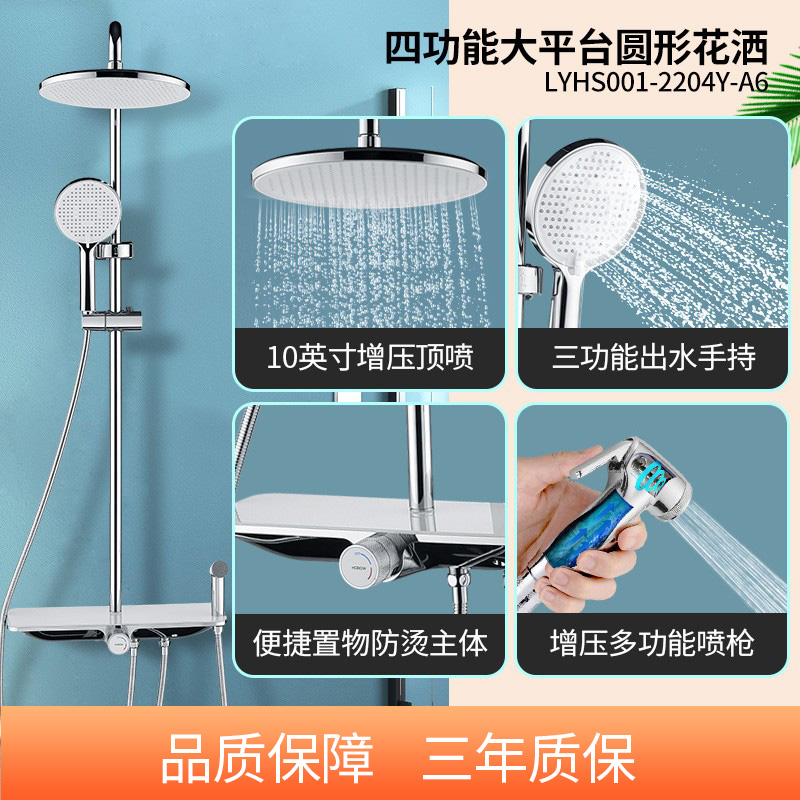 四功能大平台圆形花洒
LYHS001-2204Y-A6

10英寸增压顶喷

三功能出水手持

便捷置物防烫主体

增压多功能喷枪

品质保障 三年质保