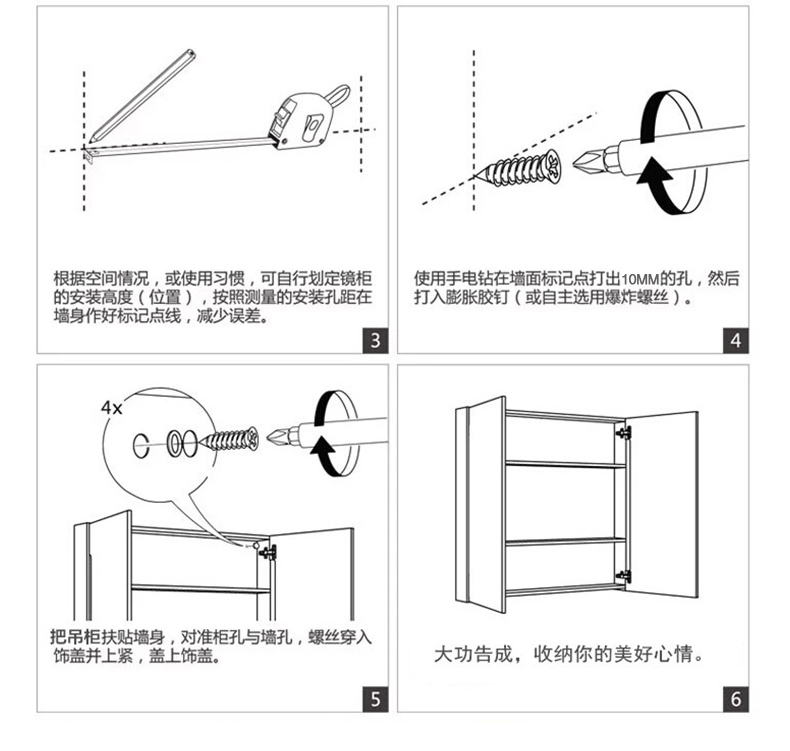 根据空间情况，或使用习惯，可自行划定镜柜的安装高度（位置），按照测量的安装孔距在墙身作好标记点线，减少误差。

3

使用手电钻在墙面标记点打出10MM的孔，然后打入膨胀胶钉（或自主选用爆炸螺丝）。

4

4x

把吊柜扶贴墙身，对准柜孔与墙孔，螺丝穿入饰盖并上紧，盖上饰盖。

5

大功告成，收纳你的美好心情。

6