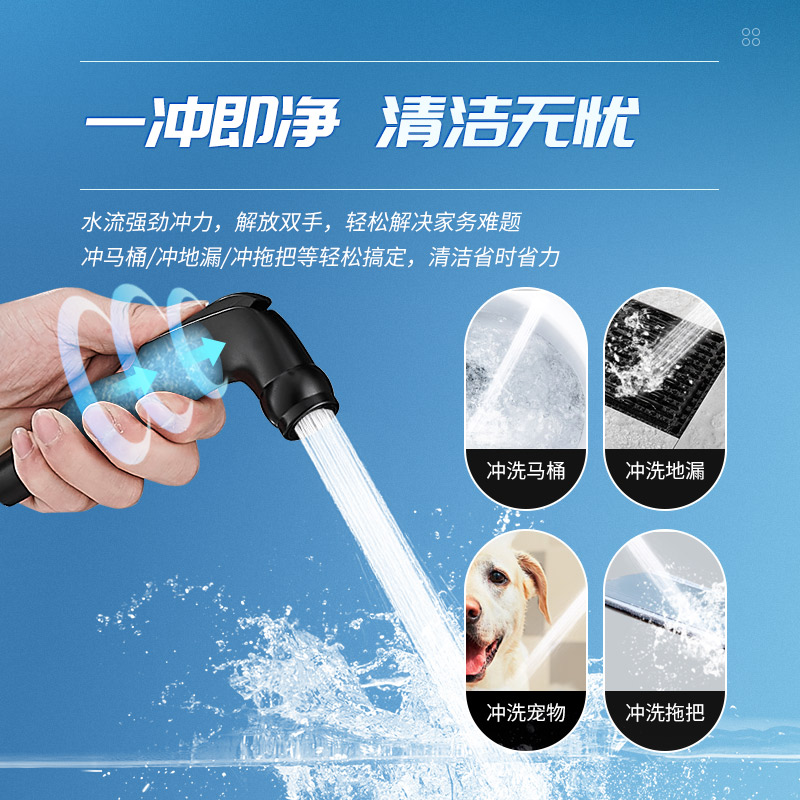 一冲即净 清洁无忧

水流强劲冲力，解放双手，轻松解决家务难题
冲马桶/冲地漏/冲拖把等轻松搞定，清洁省时省力

冲洗马桶

冲洗地漏

冲洗宠物

冲洗拖把