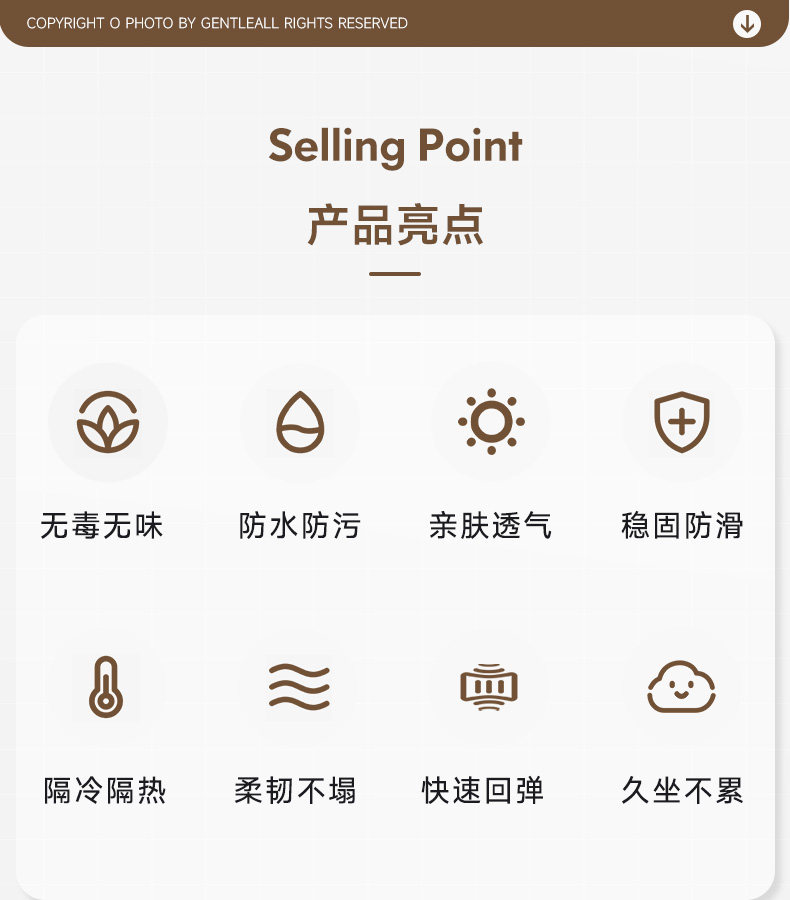 COPYRIGHT O PHOTO BY GENTLEALL RIGHTS RESERVED

Selling Point

产品亮点

无毒无味

防水防污

亲肤透气

稳固防滑

隔冷隔热

柔韧不塌

快速回弹

久坐不累