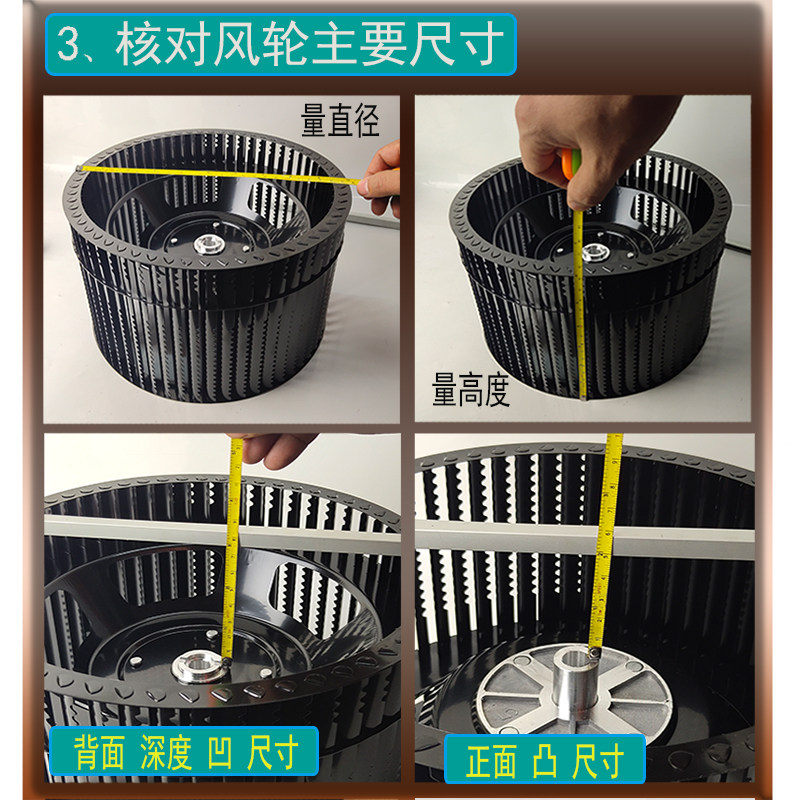 3、核对风轮主要尺寸

量直径

量高度

背面 深度 凹 尺寸

正面 凸 尺寸