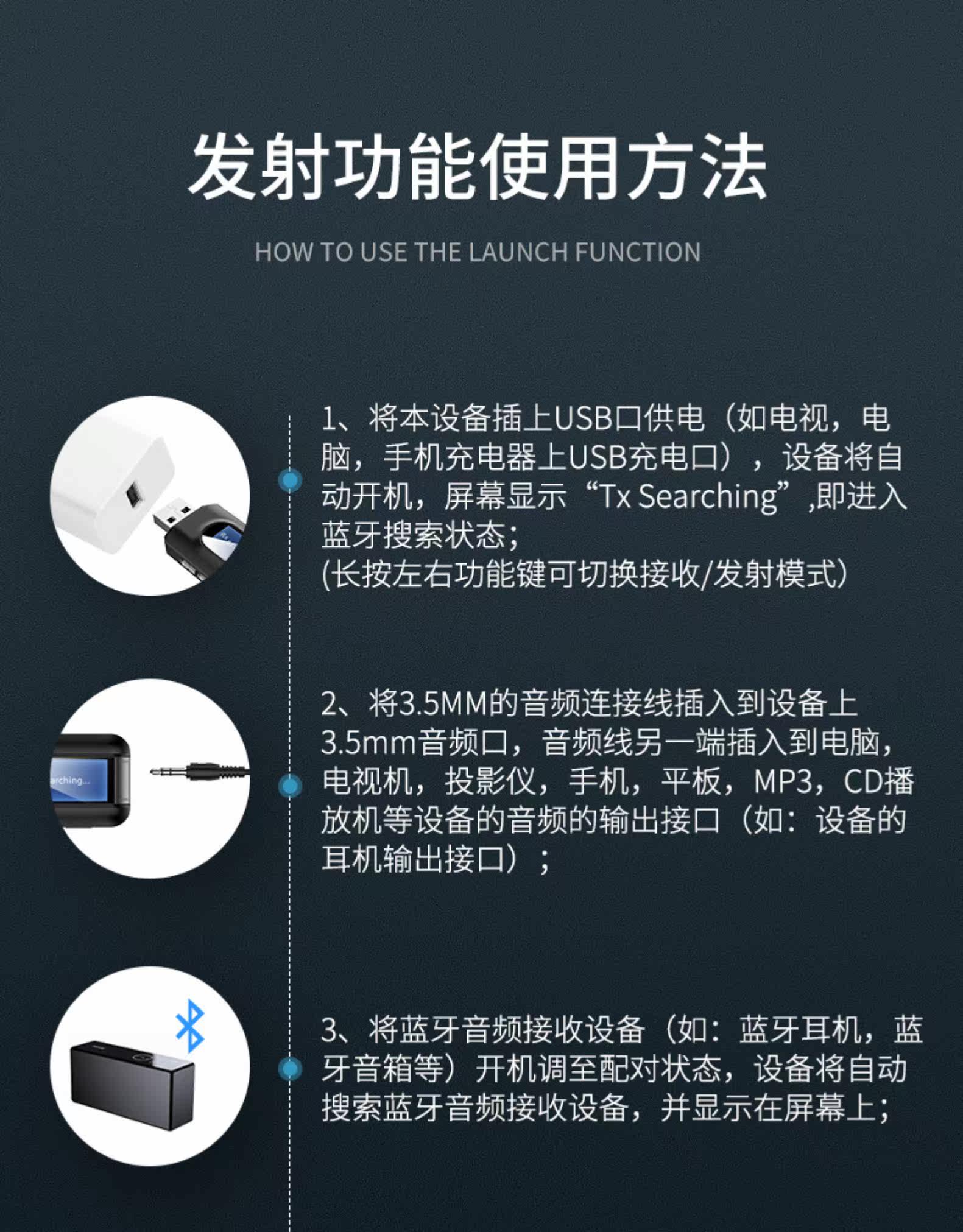 发射功能使用方法

HOW TO USE THE LAUNCH FUNCTION

1、将本设备插上USB口供电（如电视，电脑，手机充电器上USB充电口），设备将自动开机，屏幕显示“Tx Searching”,即进入蓝牙搜索状态；
(长按左右功能键可切换接收/发射模式)

arching...

2、将3.5MM的音频连接线插入到设备上3.5mm音频口，音频线另一端插入到电脑，电视机，投影仪，手机，平板，MP3，CD播放机等设备的音频的输出接口（如：设备的耳机输出接口）；

3、将蓝牙音频接收设备（如：蓝牙耳机，蓝牙音箱等）开机调至配对状态，设备将自动搜索蓝牙音频接收设备，并显示在屏幕上；