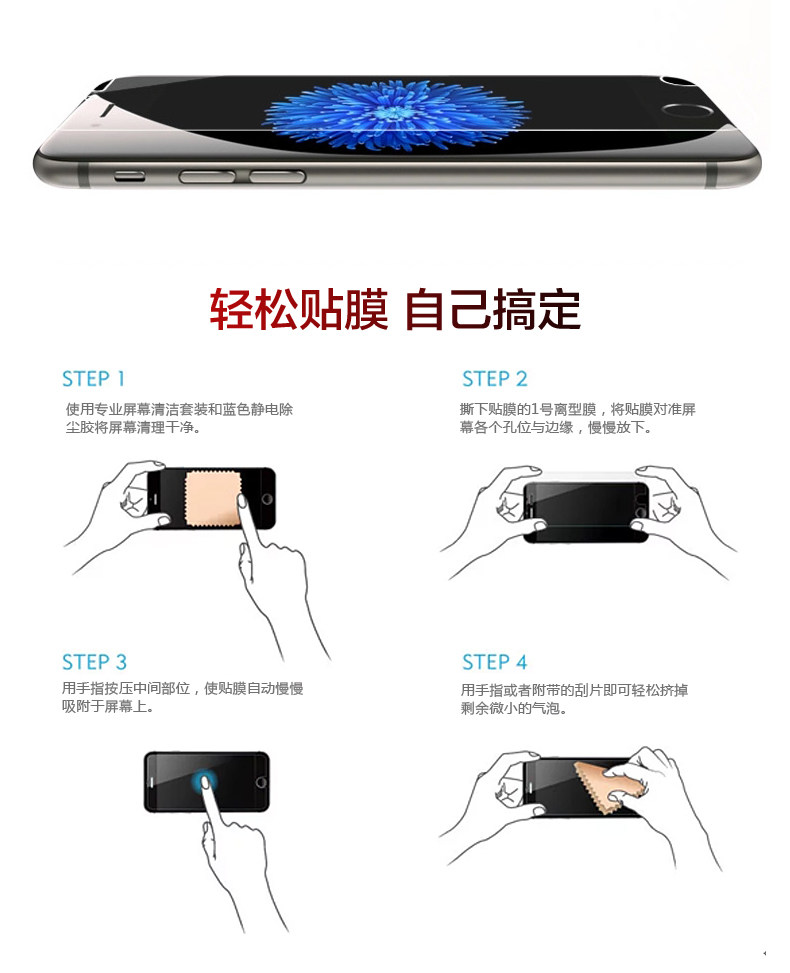 轻松贴膜 自己搞定

STEP 1
使用专业屏幕清洁套装和蓝色静电除尘胶将屏幕清理干净。

STEP 2
撕下贴膜的1号离型膜，将贴膜对准屏幕各个孔位与边缘，慢慢放下。

STEP 3
用手指按压中间部位，使贴膜自动慢慢吸附于屏幕上。

STEP 4
用手指或者附带的刮片即可轻松挤掉剩余微小的气泡。