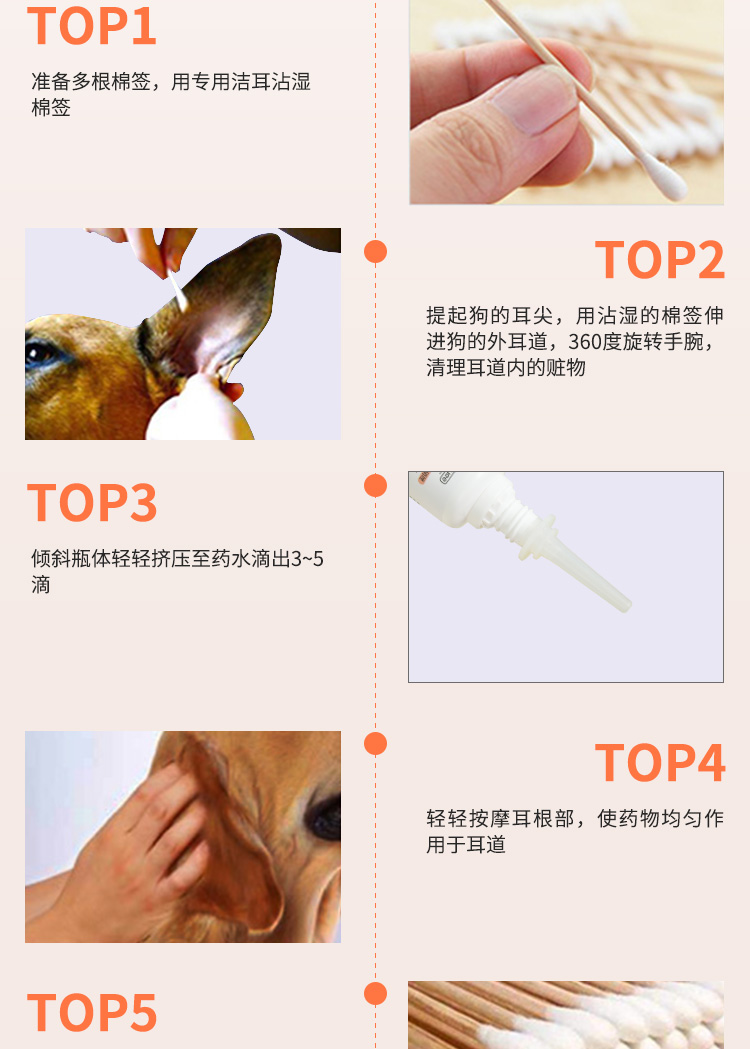 TOP1

准备多根棉签，用专用洁耳沾湿棉签

TOP2

提起狗的耳尖，用沾湿的棉签伸进狗的外耳道，360度旋转手腕，清理耳道内的赃物

TOP3

倾斜瓶体轻轻挤压至药水滴出3~5滴

TOP4

轻轻按摩耳根部，使药物均匀作用于耳道

TOP5